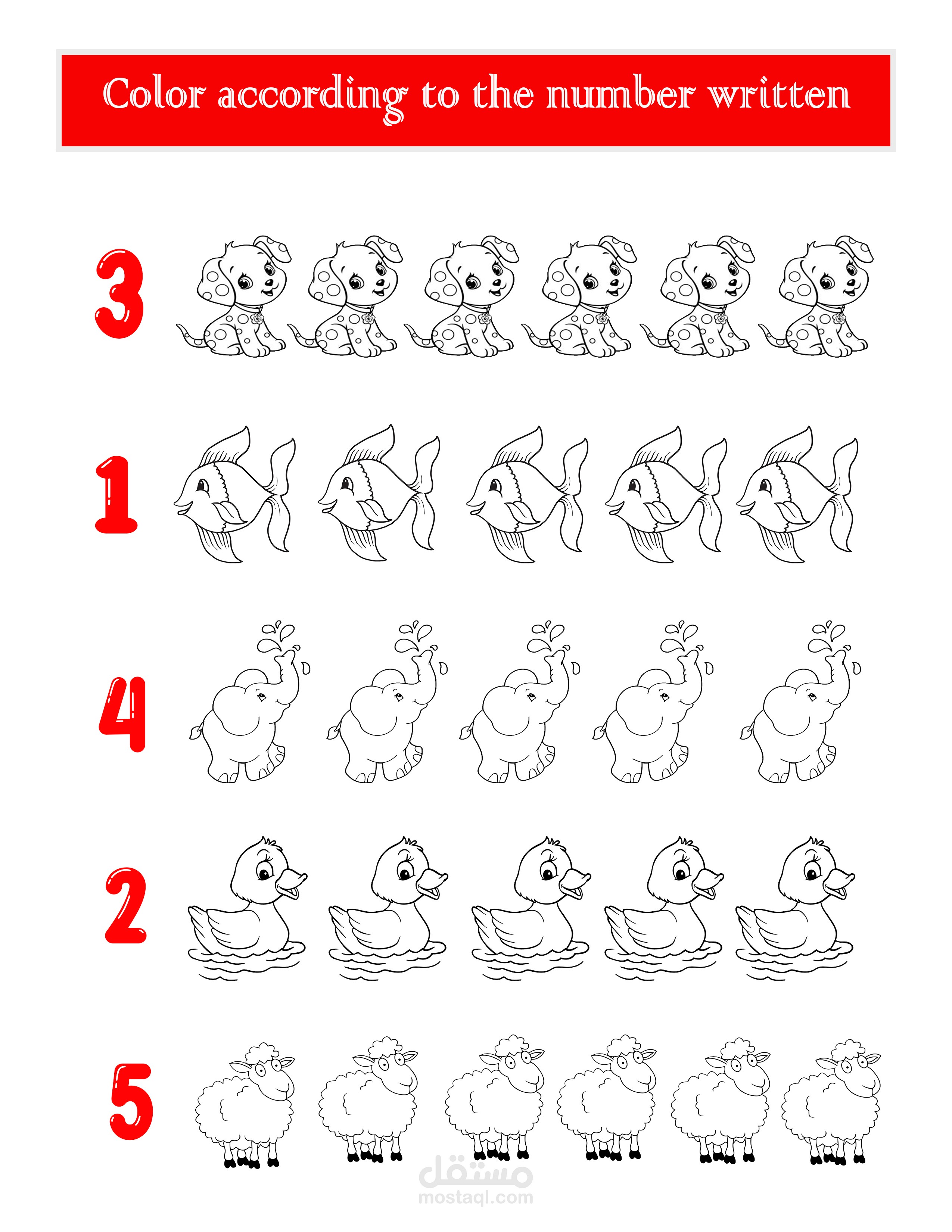 Color according to the number written

3

1

4

2

5

مستقل
mostaql.com