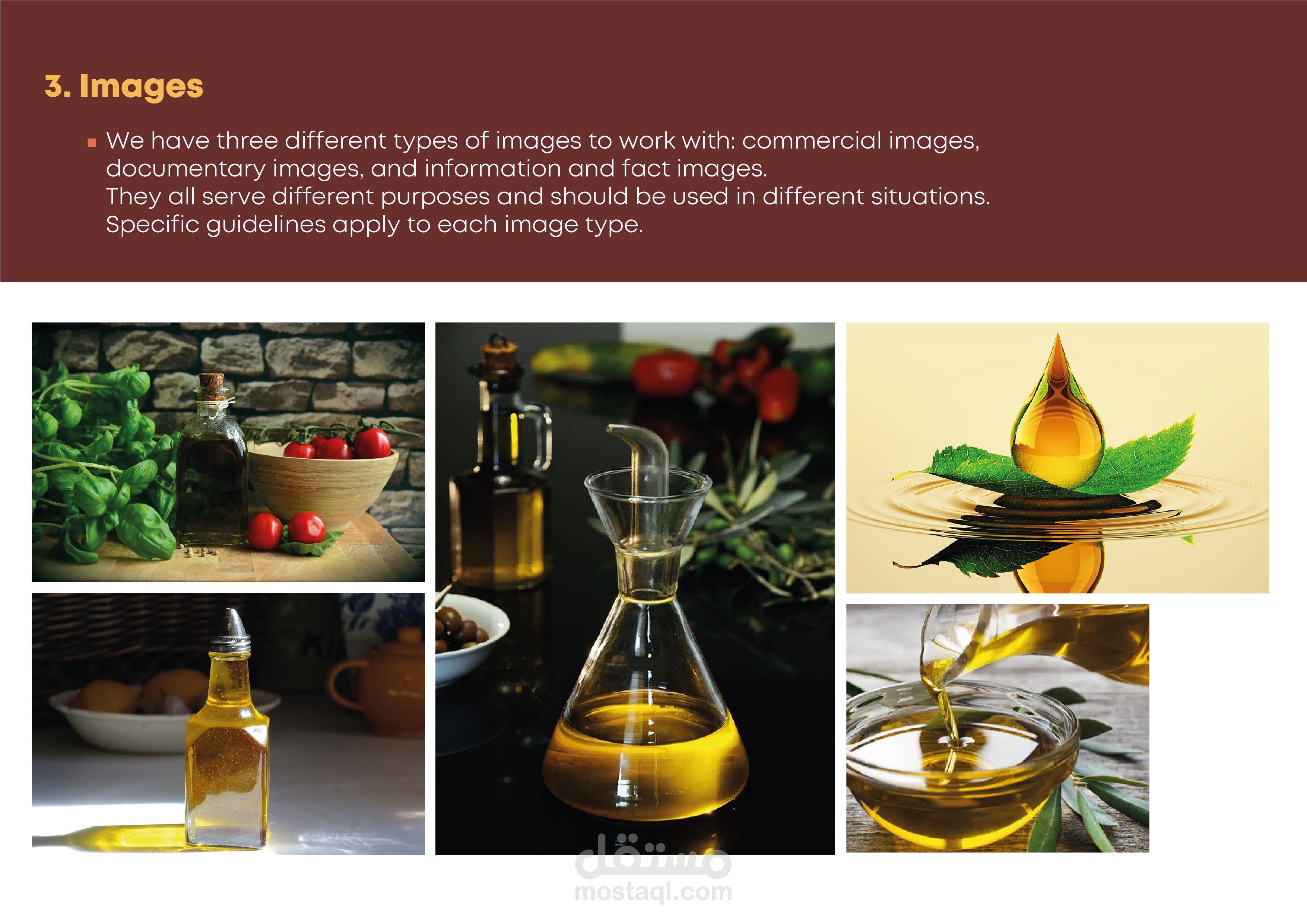 3. Images

▪ We have three different types of images to work with: commercial images, documentary images, and information and fact images.
They all serve different purposes and should be used in different situations.
Specific guidelines apply to each image type.

مستقل
mostaql.com