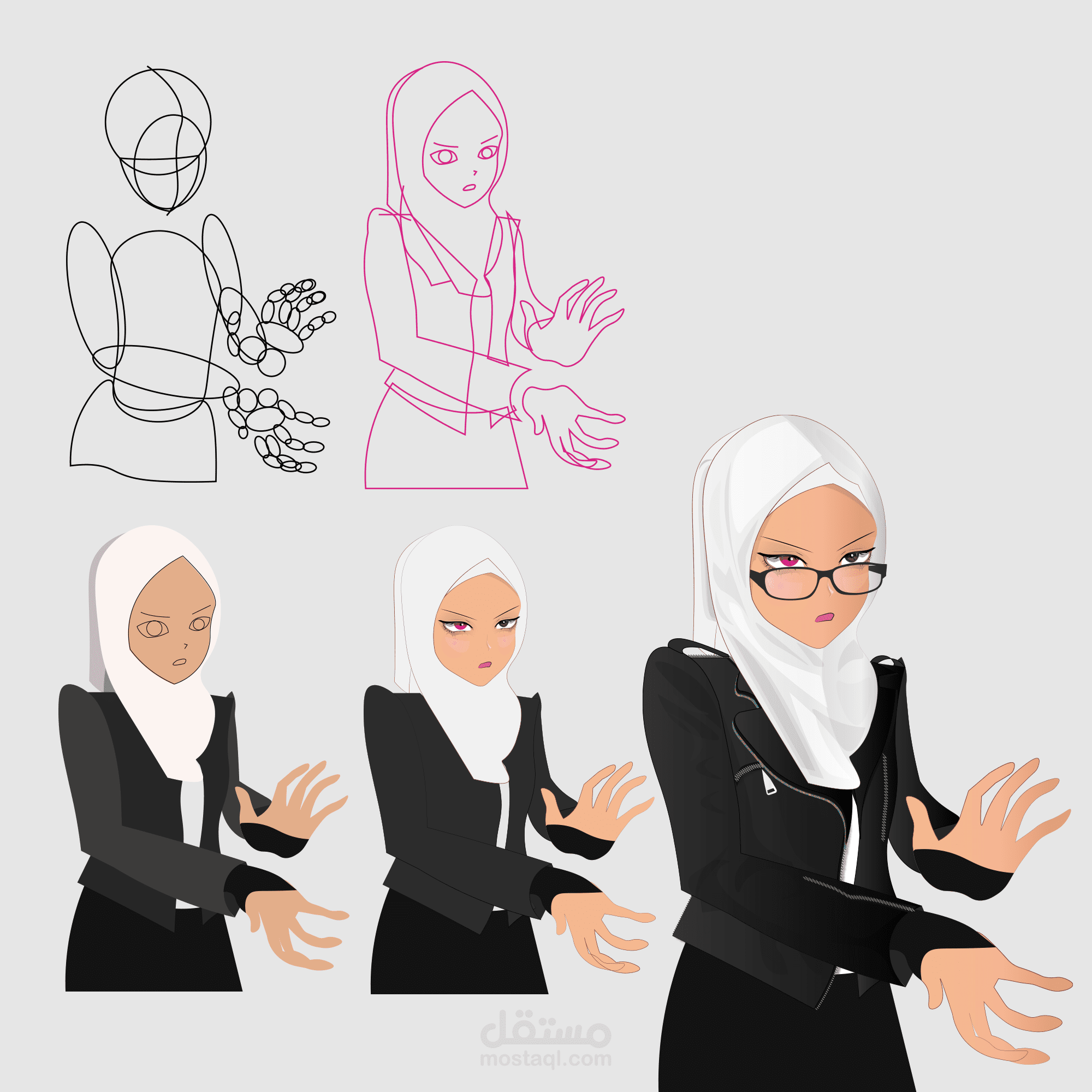 مستقل
mostaql.com