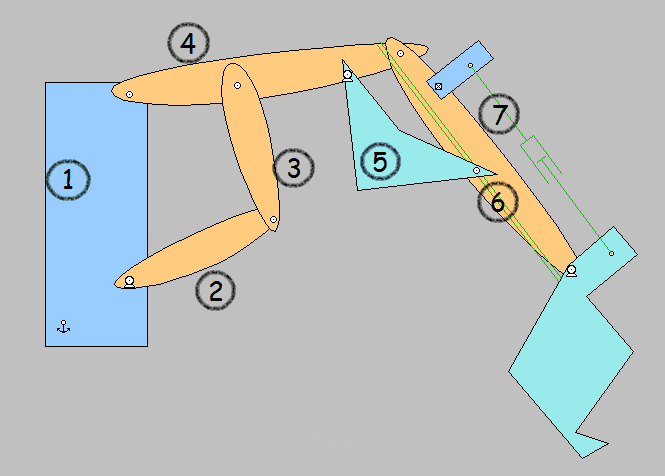 4
1
3
5
7
6
2