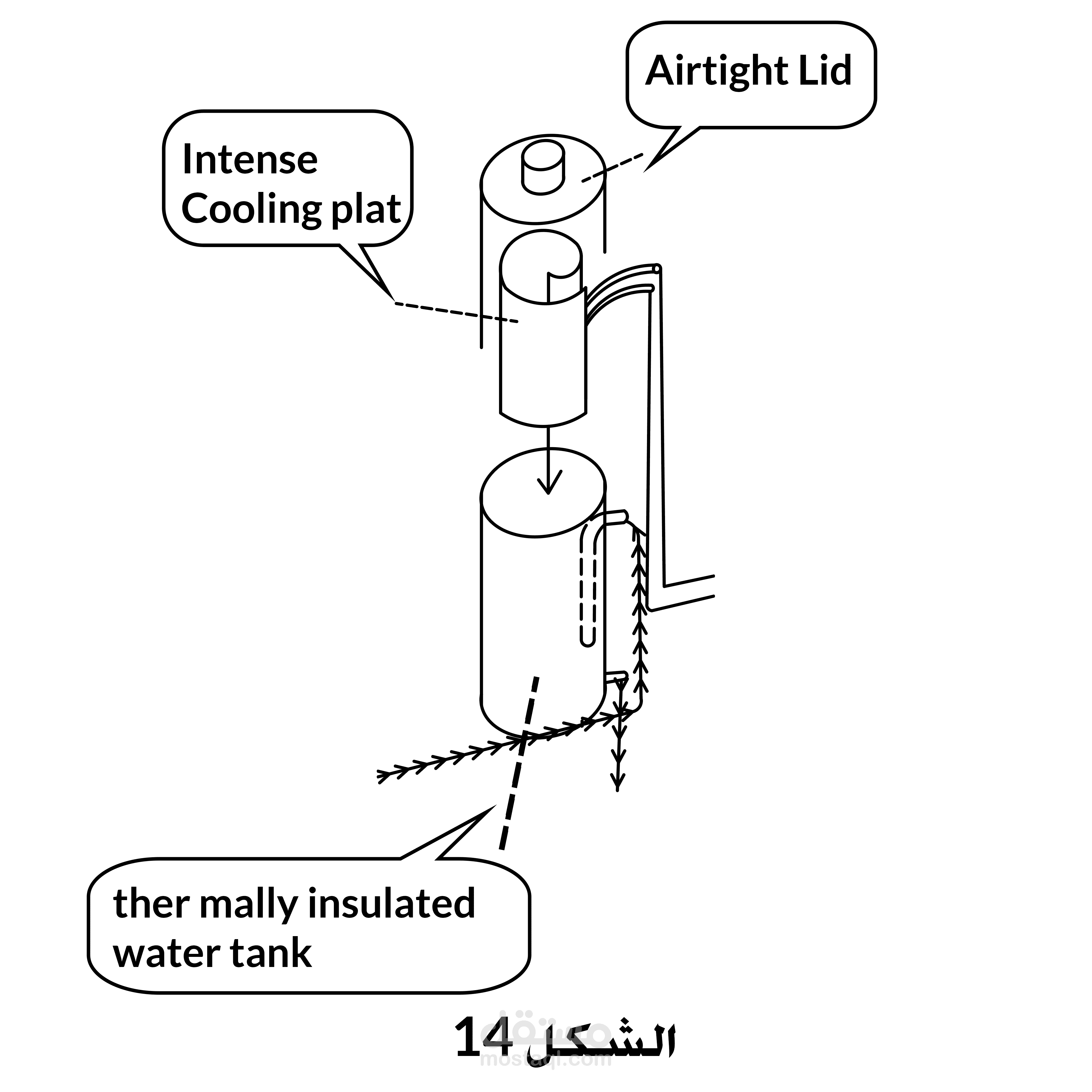 Airtight Lid

Intense Cooling plat

ther mally insulated water tank

الشكل 14

مستقل
mostaql.com