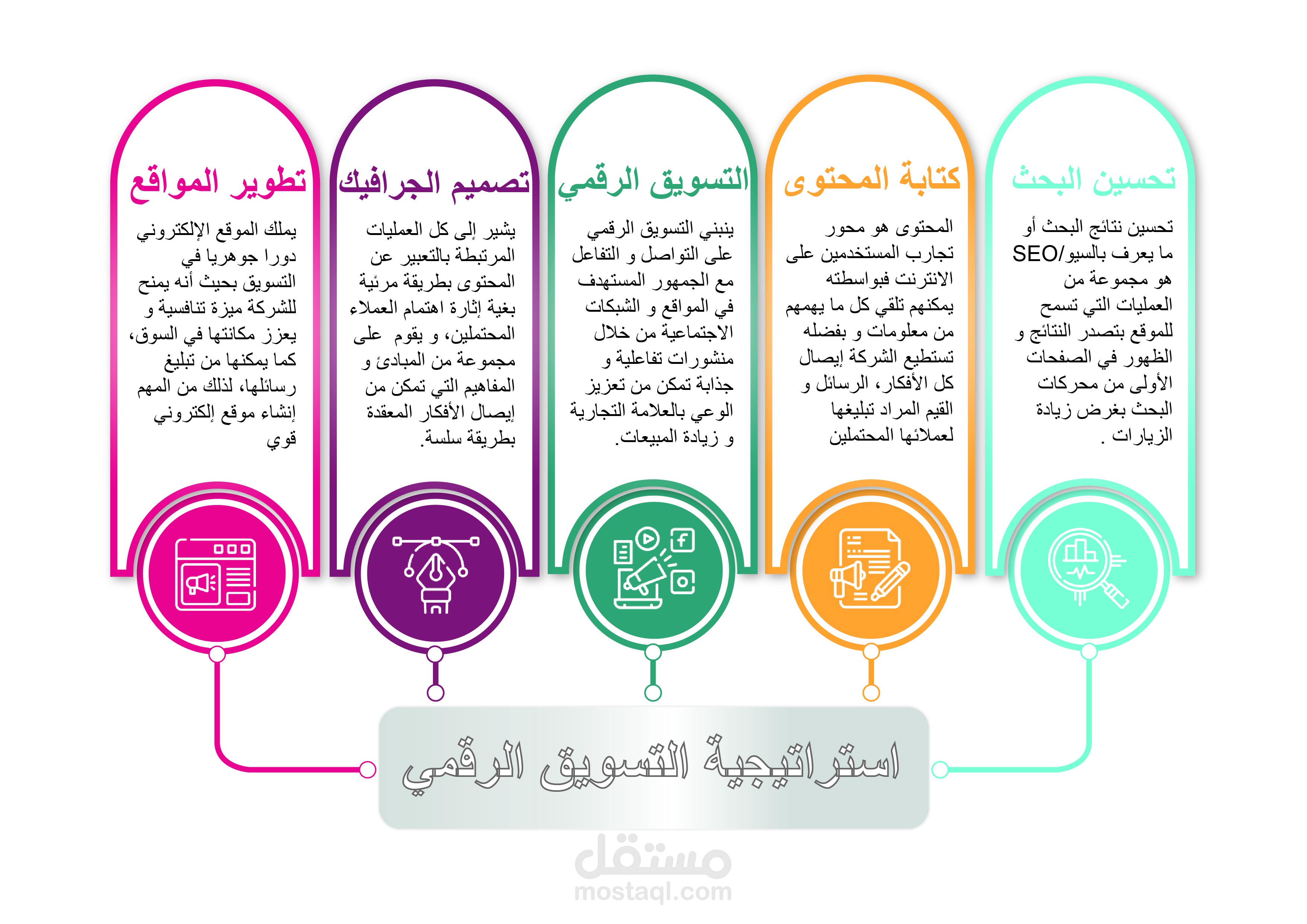 تحسين البحث

تحسين نتائج البحث أو ما يعرف بالسيو/SEO هو مجموعة من العمليات التي تسمح للموقع بتصدر النتائج و الظهور في الصفحات الأولى من محركات البحث بغرض زيادة الزيارات .

كتابة المحتوى

المحتوى هو محور تجارب المستخدمين على الانترنت فبواسطته يمكنهم تلقي كل ما يهمهم من معلومات و بفضله تستطيع الشركة إيصال كل الأفكار، الرسائل و القيم المراد تبليغها لعملائها المحتملين

التسويق الرقمي

ينبني التسويق الرقمي على التواصل و التفاعل مع الجمهور المستهدف في المواقع و الشبكات الاجتماعية من خلال منشورات تفاعلية و جذابة تمكن من تعزيز الوعي بالعلامة التجارية و زيادة المبيعات.

تصميم الجرافيك

يشير إلى كل العمليات المرتبطة بالتعبير عن المحتوى بطريقة مرئية بغية إثارة اهتمام العملاء المحتملين، و يقوم على مجموعة من المبادئ و المفاهيم التي تمكن من إيصال الأفكار المعقدة بطريقة سلسة.

تطوير المواقع

يملك الموقع الإلكتروني دورا جوهريا في التسويق بحيث أنه يمنح للشركة ميزة تنافسية و يعزز مكانتها في السوق، كما يمكنها من تبليغ رسائلها، لذلك من المهم إنشاء موقع إلكتروني قوي

استراتيجية التسويق الرقمي

مستقل
mostaql.com