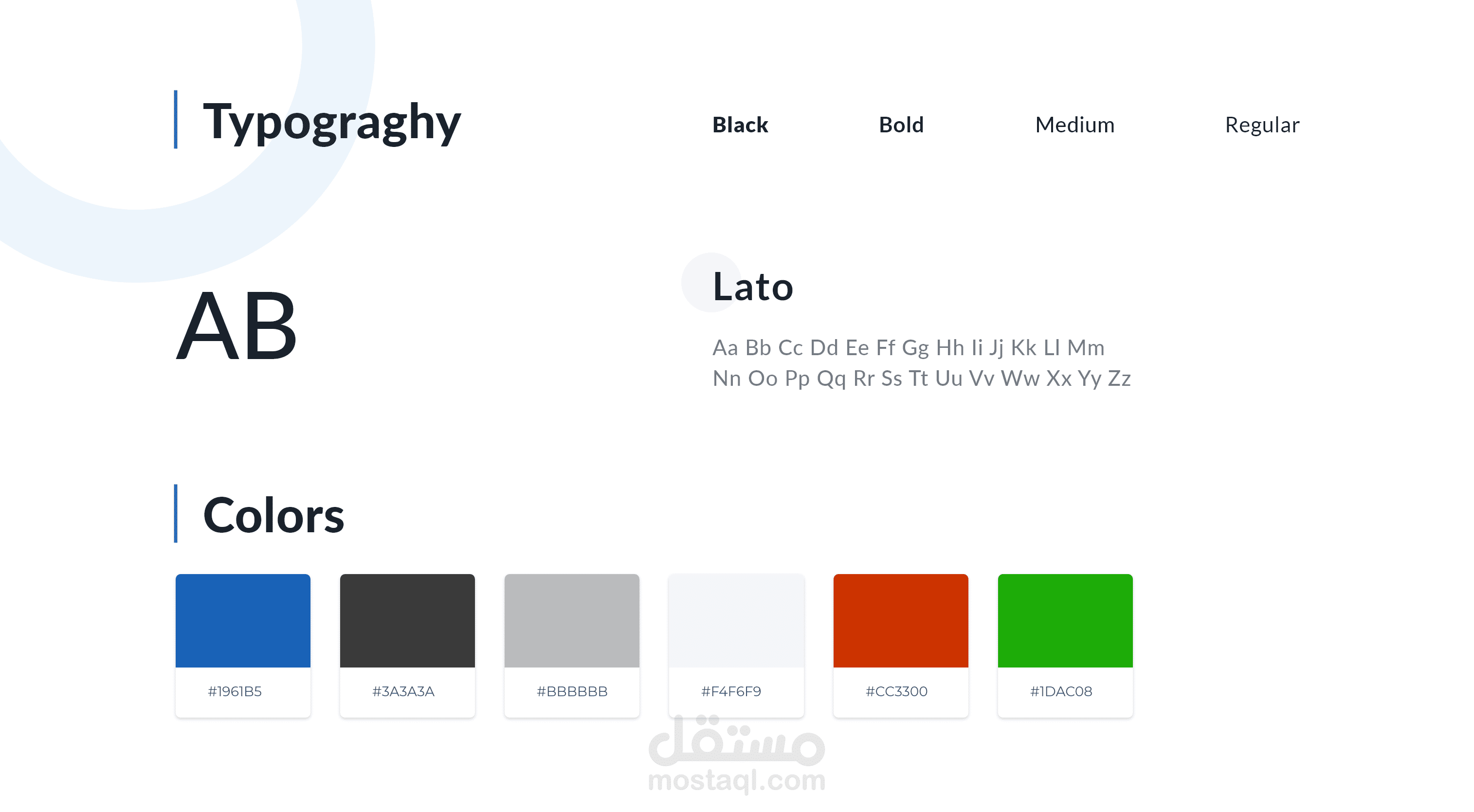 Typograghy

Black

Bold

Medium

Regular

AB

Lato

Aa Bb Cc Dd Ee Ff Gg Hh Ii Jj Kk Ll Mm Nn Oo Pp Qq Rr Ss Tt Uu Vv Ww Xx Yy Zz

Colors

#1961B5

#3A3A3A

#BBBBBB

#F4F6F9

#CC3300

#1DAC08

مستقل
mostaql.com