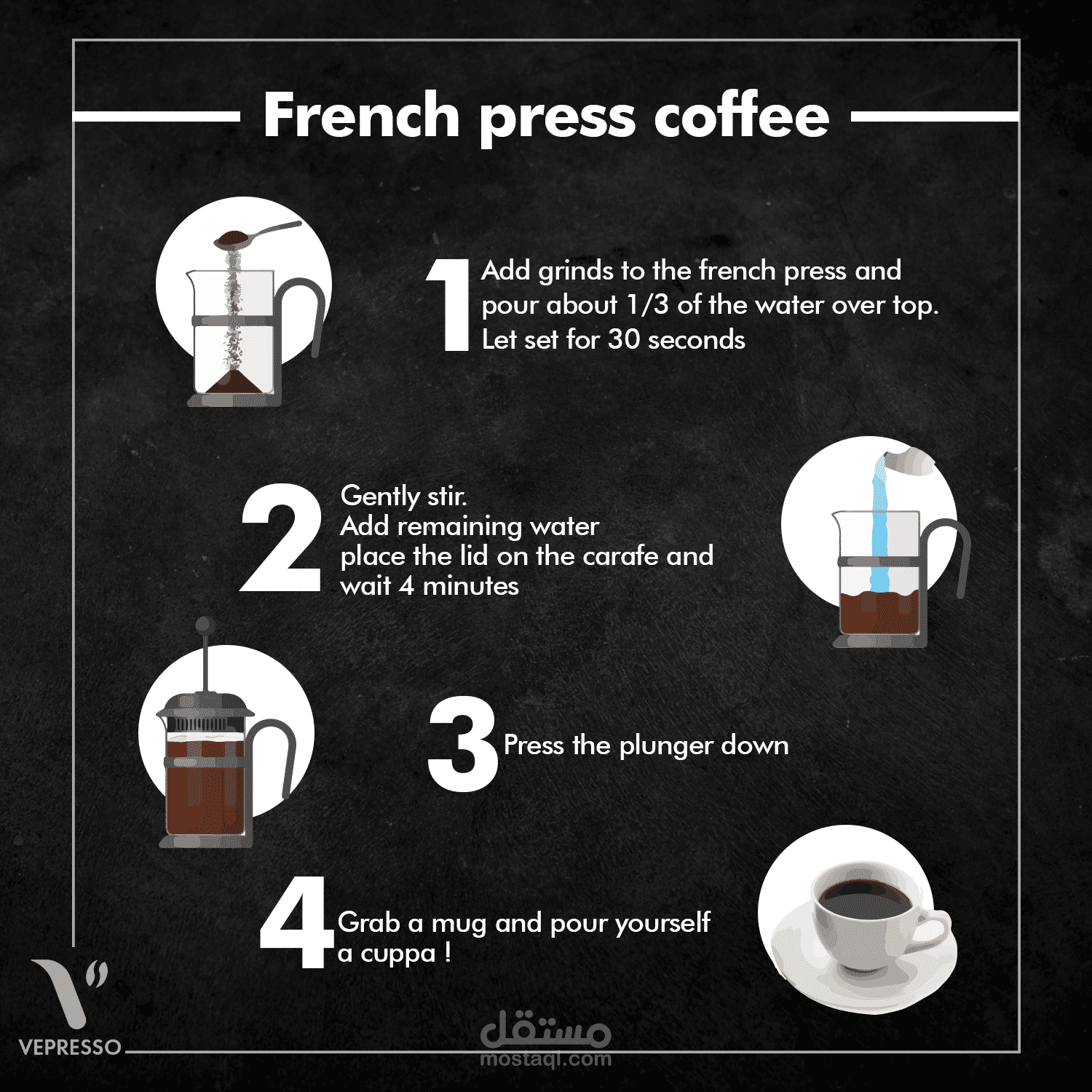 French press coffee

1 Add grinds to the french press and pour about 1/3 of the water over top. Let set for 30 seconds

2 Gently stir.
Add remaining water
place the lid on the carafe and wait 4 minutes

3 Press the plunger down

4 Grab a mug and pour yourself a cuppa !

VEPRESSO

مستقل
mostaql.com