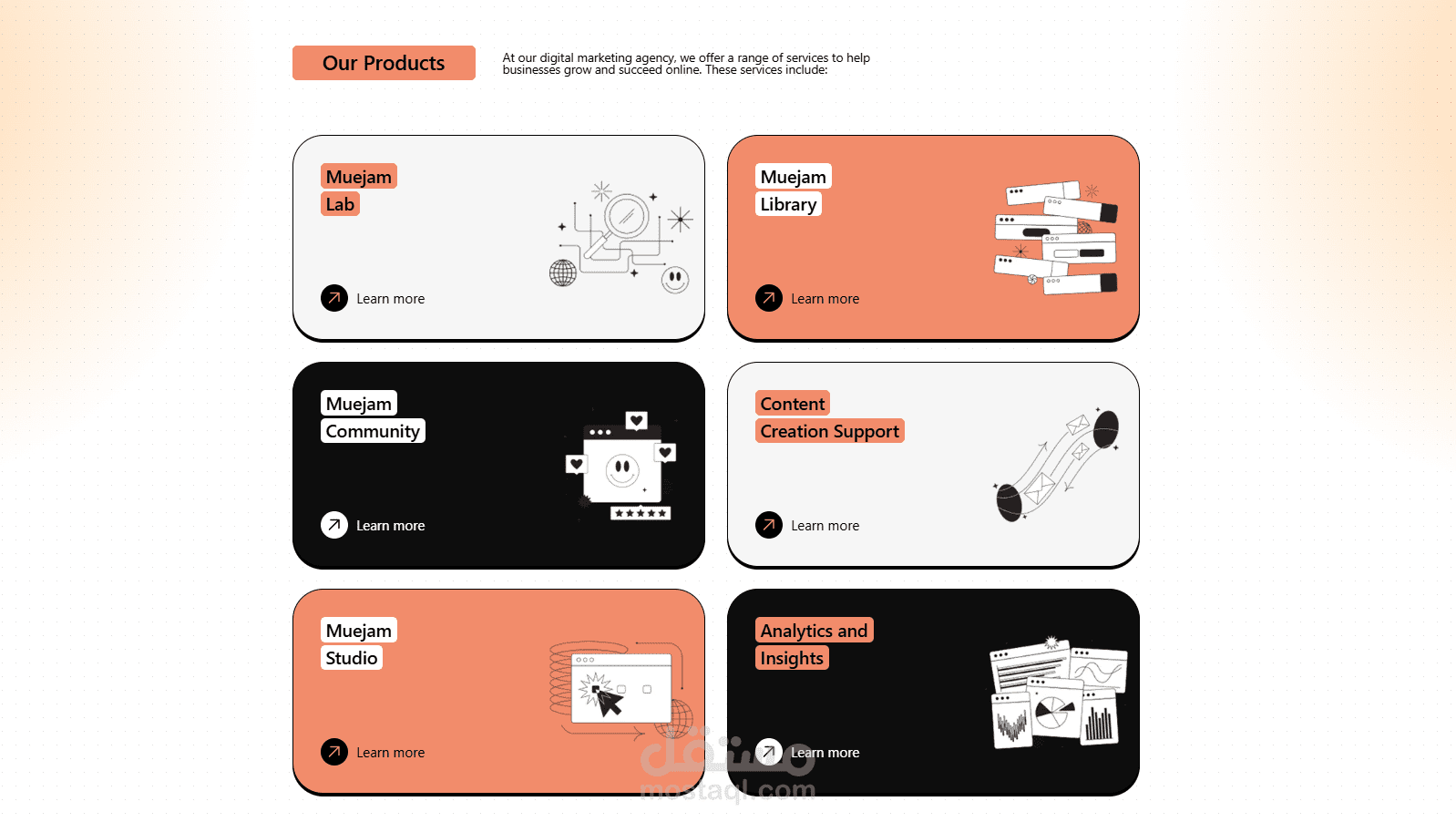 Our Products

At our digital marketing agency, we offer a range of services to help businesses grow and succeed online. These services include:

Muejam
Lab

Learn more

Muejam
Library

Learn more

Muejam
Community

Learn more

Content
Creation Support

Learn more

Muejam
Studio

Learn more

Analytics and
Insights

Learn more

مستقل
mostaql.com