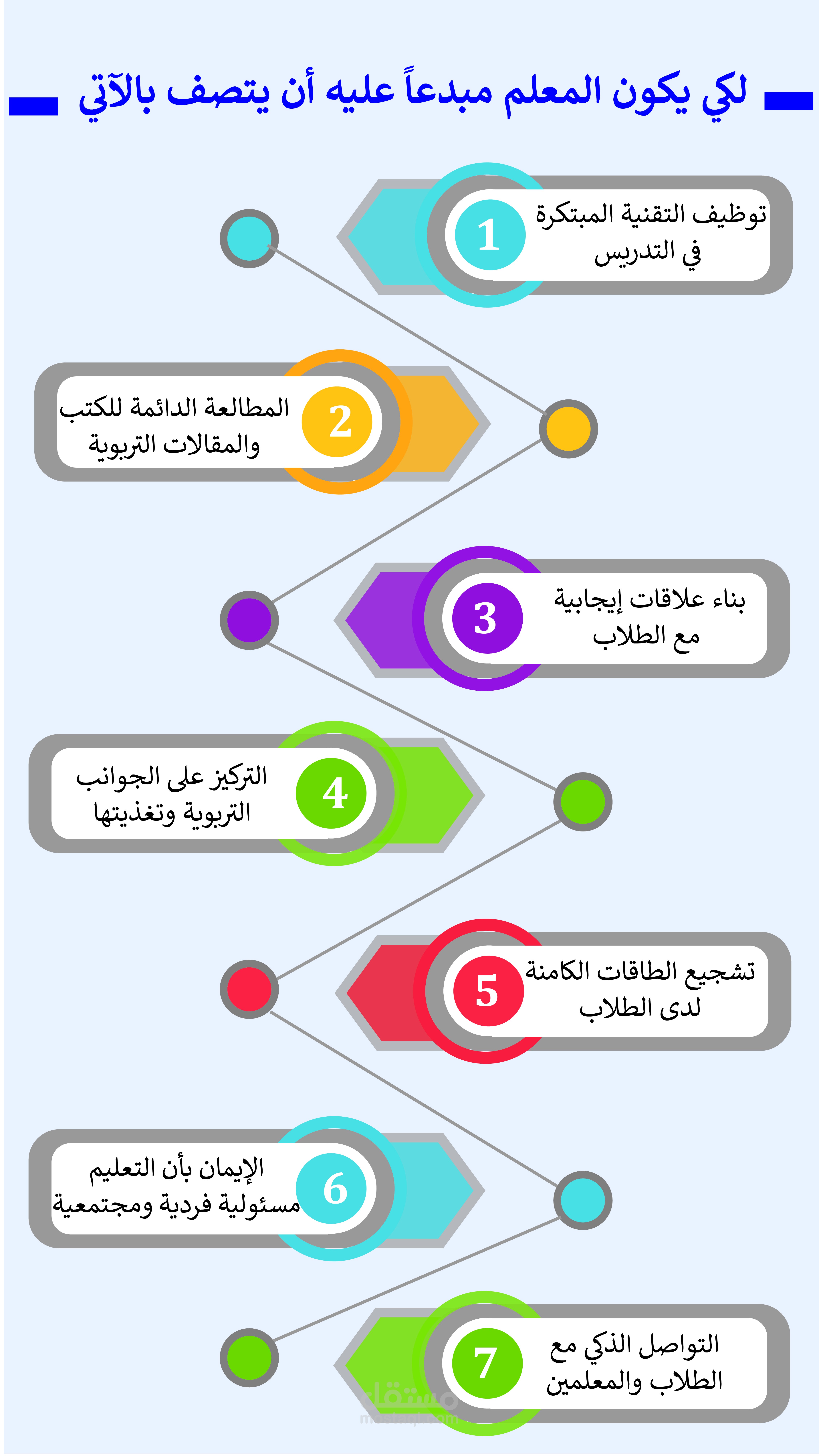 لكي يكون المعلم مبدعاً عليه أن يتصف بالآتي

1
توظيف التقنية المبتكرة في التدريس

2
المطالعة الدائمة للكتب والمقالات التربوية

3
بناء علاقات إيجابية مع الطلاب

4
التركيز على الجوانب التربوية وتغذيتها

5
تشجيع الطاقات الكامنة لدى الطلاب

6
الإيمان بأن التعليم مسئولية فردية ومجتمعية

7
التواصل الذكي مع الطلاب والمعلمين

مستقل
mostaql.com