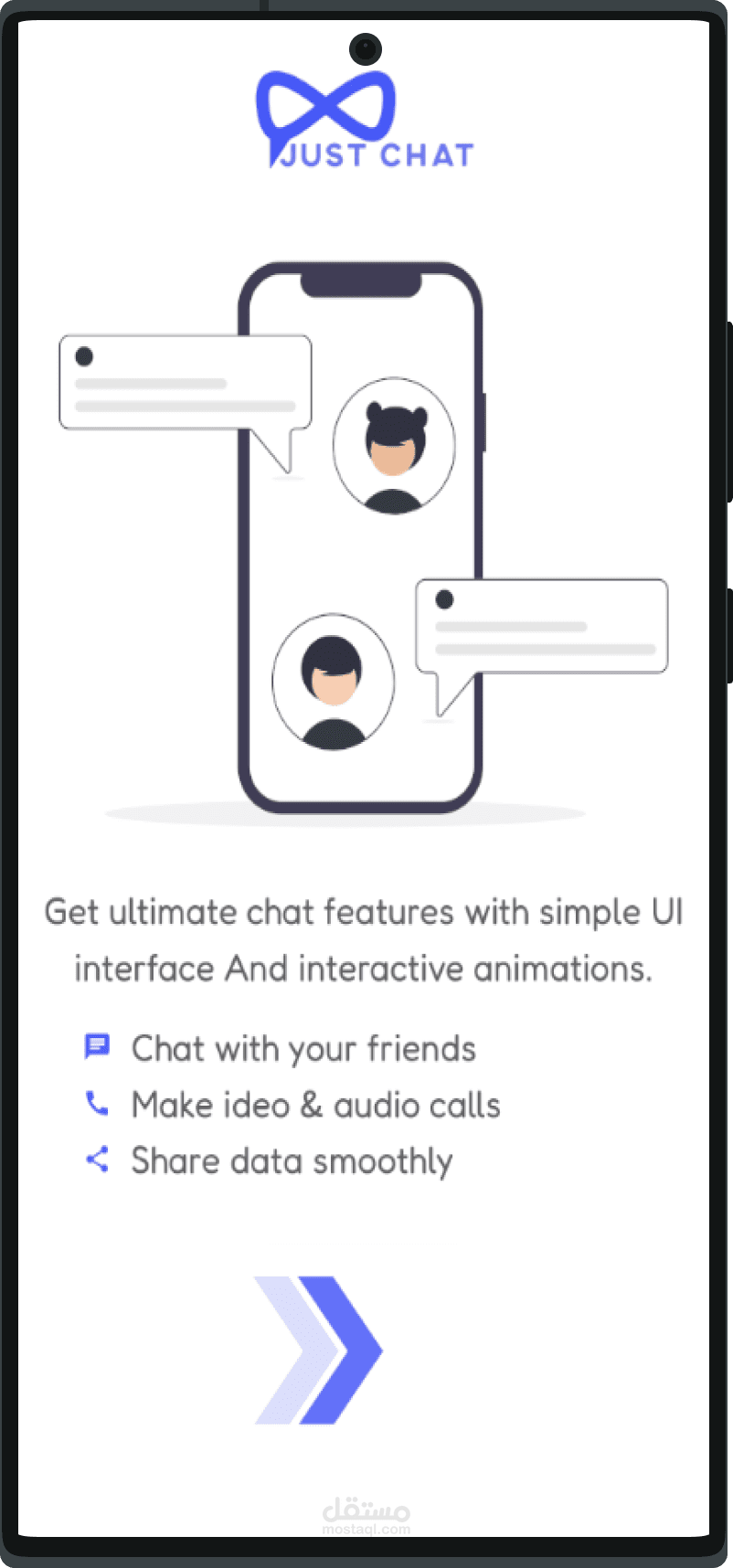 JUST CHAT

Get ultimate chat features with simple UI interface And interactive animations.

Chat with your friends
Make ideo & audio calls
Share data smoothly

مستقل
mostaql.com