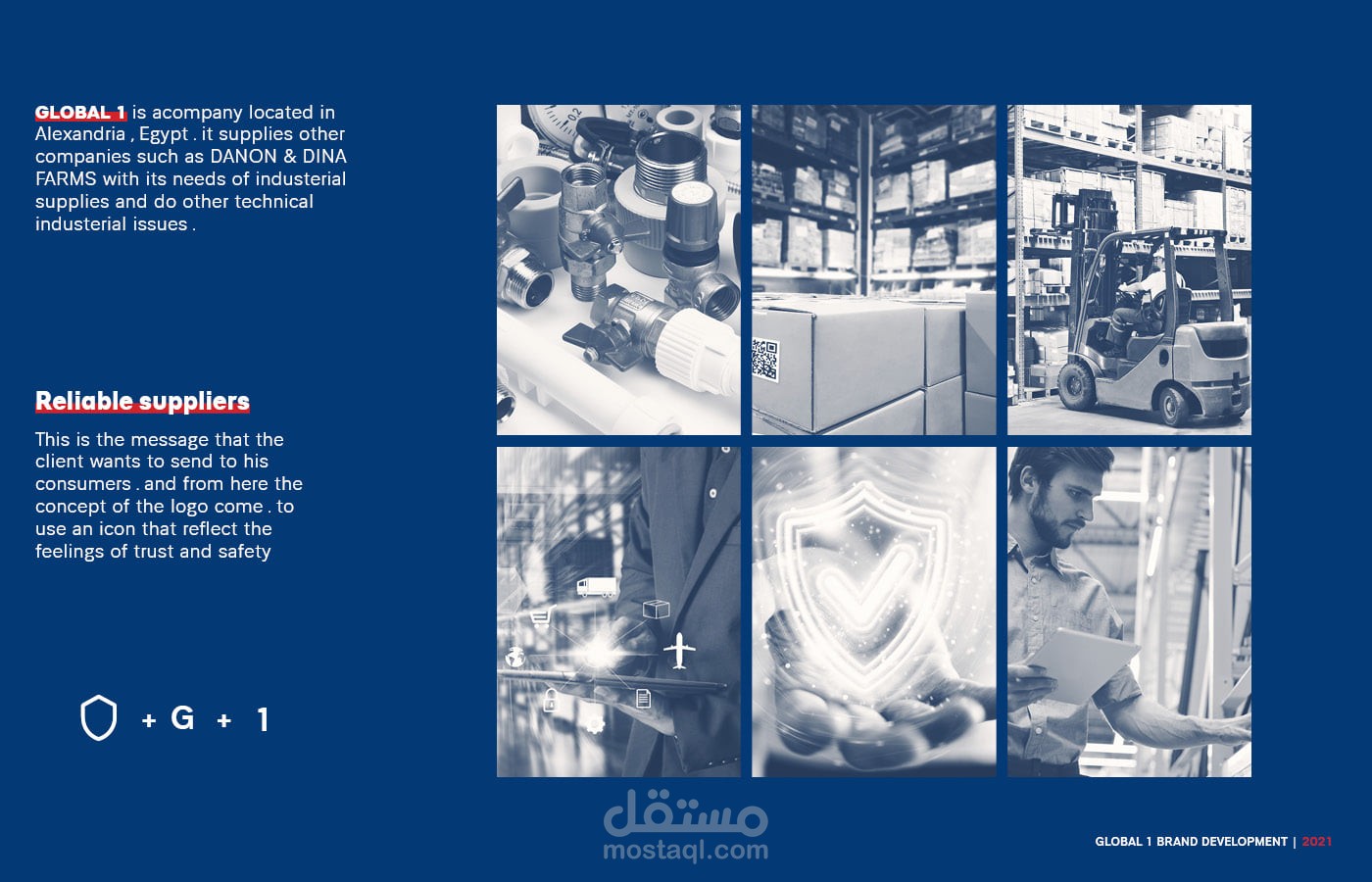 GLOBAL 1 is acompany located in Alexandria , Egypt . it supplies other companies such as DANON & DINA FARMS with its needs of industerial supplies and do other technical industerial issues .

Reliable suppliers

This is the message that the client wants to send to his consumers . and from here the concept of the logo come . to use an icon that reflect the feelings of trust and safety

+ G + 1

مستقل
mostaql.com

GLOBAL 1 BRAND DEVELOPMENT | 2021