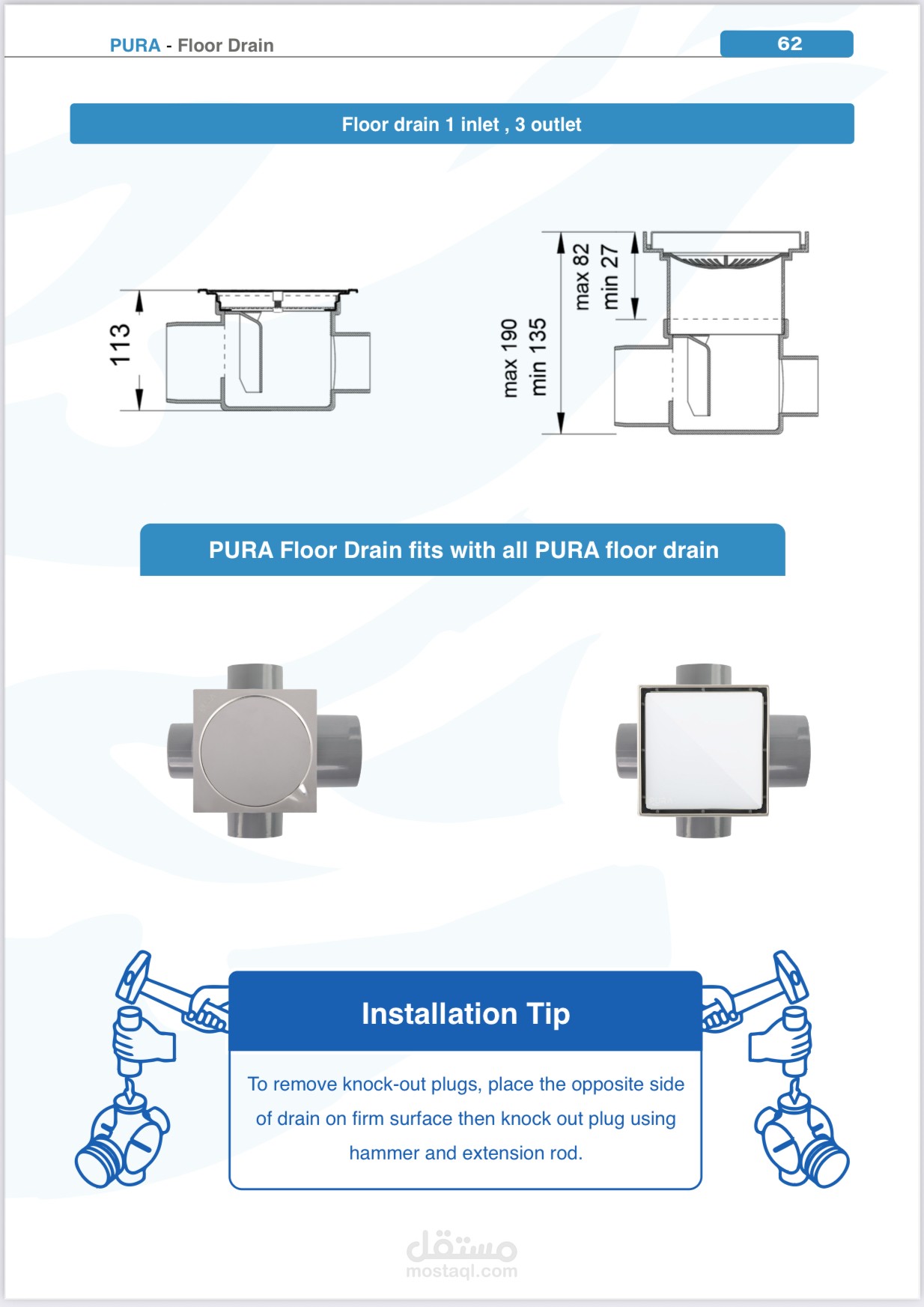 PURA - Floor Drain

62

Floor drain 1 inlet , 3 outlet

113

max 190
min 135

max 82
min 27

PURA Floor Drain fits with all PURA floor drain

Installation Tip

To remove knock-out plugs, place the opposite side of drain on firm surface then knock out plug using hammer and extension rod.

مستقل
mostaql.com