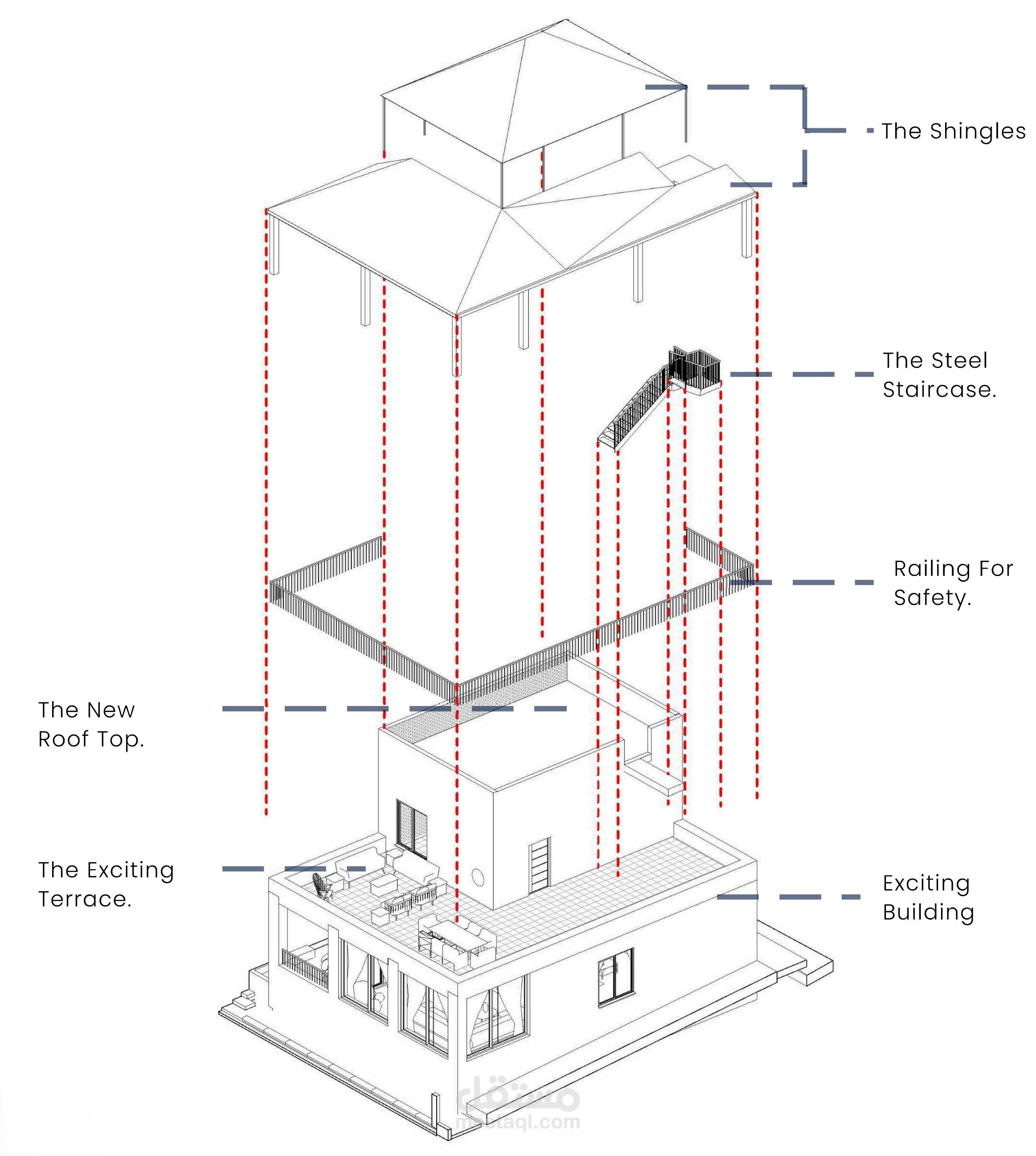 The Shingles

The Steel Staircase.

Railing For Safety.

The New Roof Top.

The Exciting Terrace.

Exciting Building

مستقل
mostaql.com