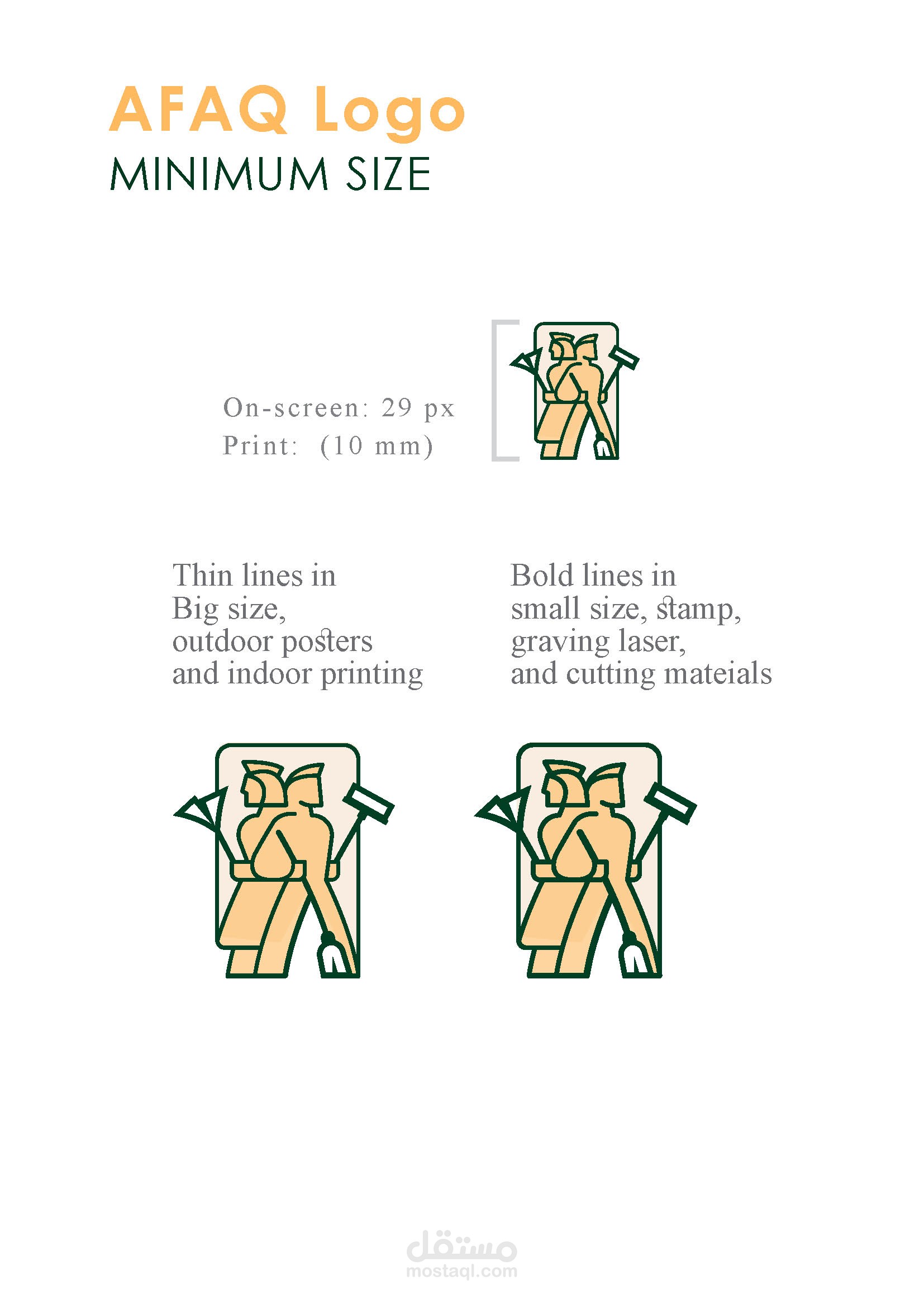 AFAQ Logo
MINIMUM SIZE

On-screen: 29 px
Print: (10 mm)

Thin lines in
Big size,
outdoor posters
and indoor printing

Bold lines in
small size, stamp,
graving laser,
and cutting mateials

مستقل
mostaql.com