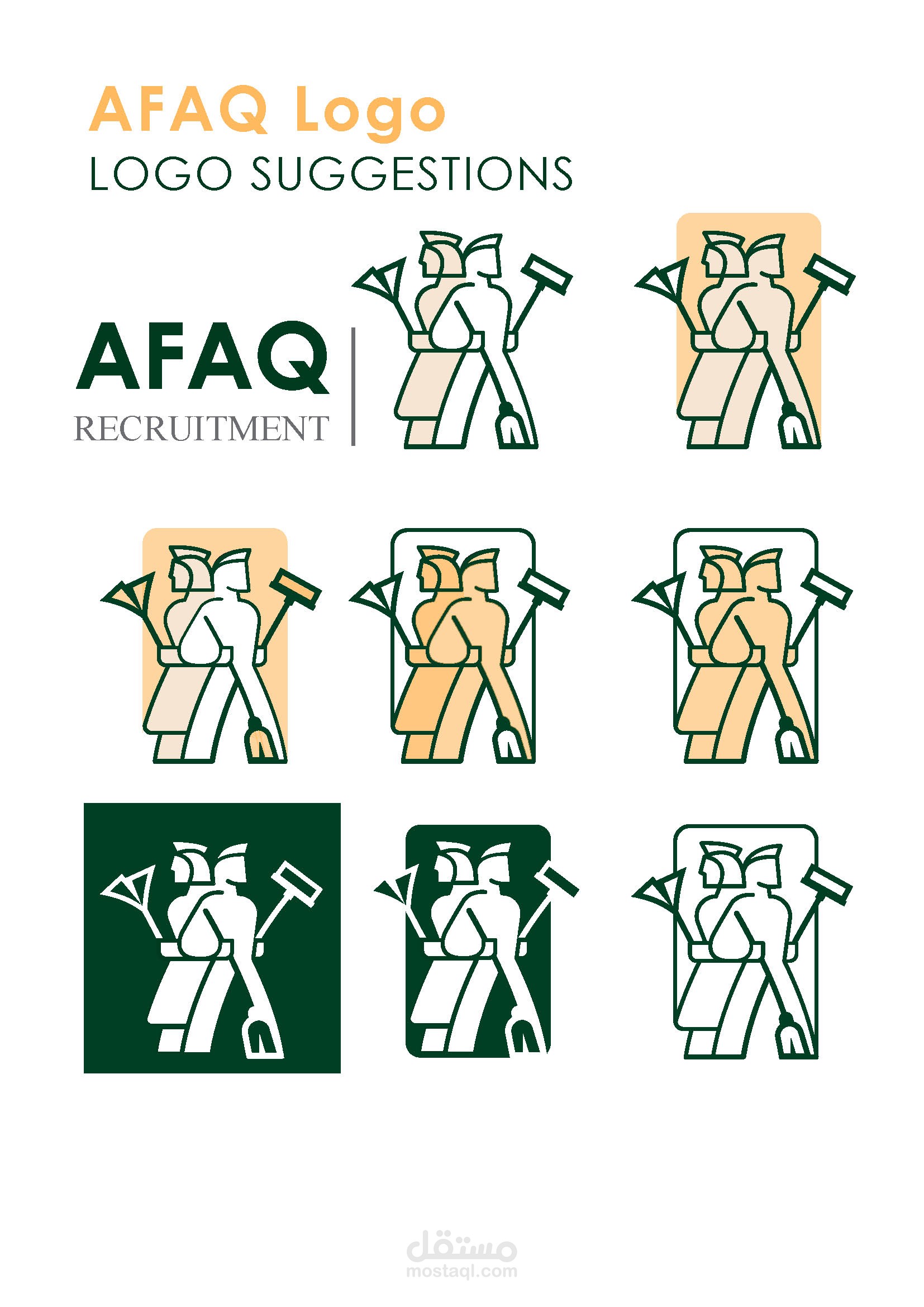 AFAQ Logo
LOGO SUGGESTIONS

AFAQ
RECRUITMENT

مستقل
mostaql.com