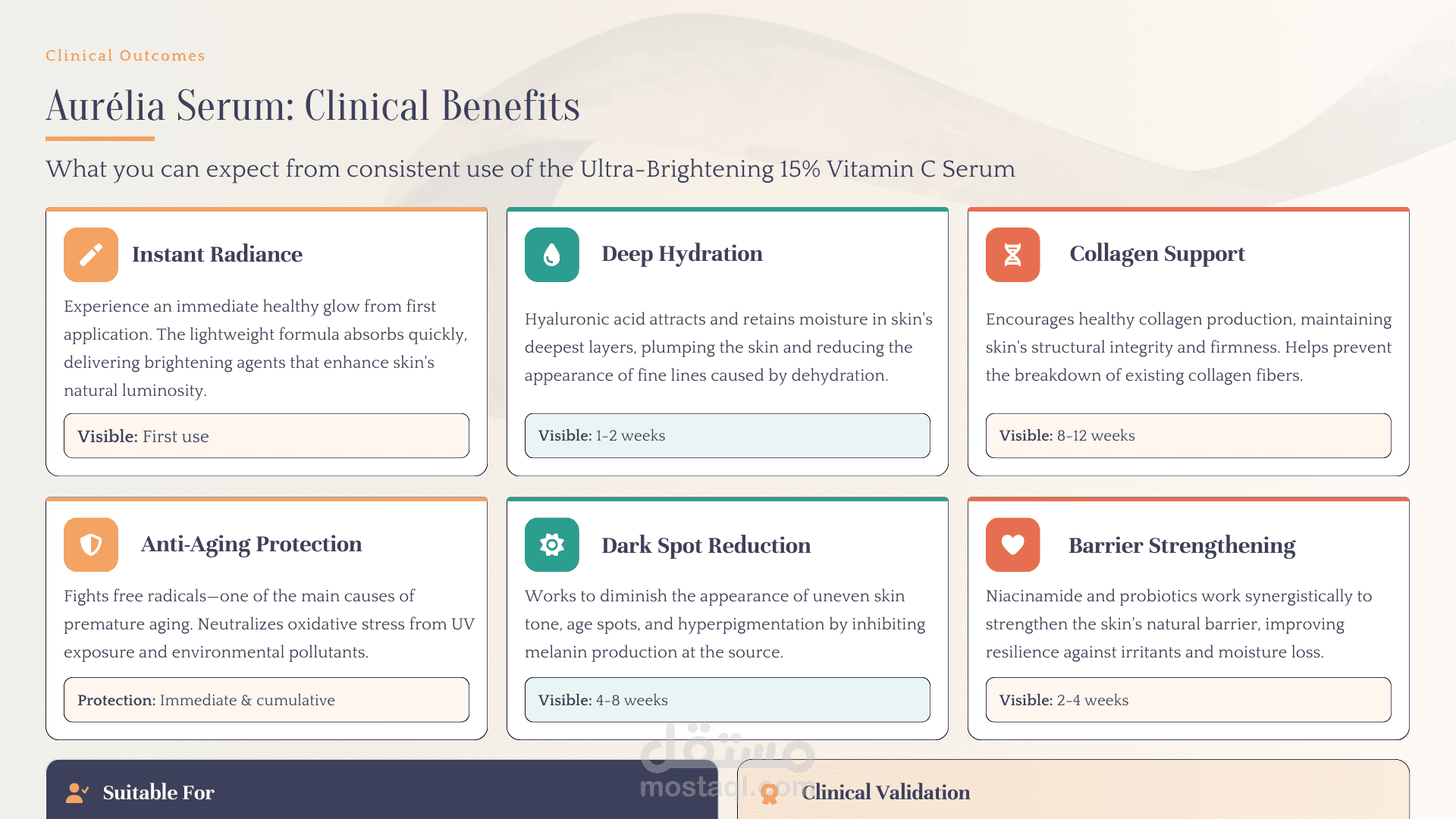 Clinical Outcomes

Aurélia Serum: Clinical Benefits

What you can expect from consistent use of the Ultra-Brightening 15% Vitamin C Serum

Instant Radiance

Experience an immediate healthy glow from first application. The lightweight formula absorbs quickly, delivering brightening agents that enhance skin's natural luminosity.

Visible: First use

Deep Hydration

Hyaluronic acid attracts and retains moisture in skin's deepest layers, plumping the skin and reducing the appearance of fine lines caused by dehydration.

Visible: 1-2 weeks

Collagen Support

Encourages healthy collagen production, maintaining skin's structural integrity and firmness. Helps prevent the breakdown of existing collagen fibers.

Visible: 8-12 weeks

Anti-Aging Protection

Fights free radicals—one of the main causes of premature aging. Neutralizes oxidative stress from UV exposure and environmental pollutants.

Protection: Immediate & cumulative

Dark Spot Reduction

Works to diminish the appearance of uneven skin tone, age spots, and hyperpigmentation by inhibiting melanin production at the source.

Visible: 4-8 weeks

Barrier Strengthening

Niacinamide and probiotics work synergistically to strengthen the skin's natural barrier, improving resilience against irritants and moisture loss.

Visible: 2-4 weeks

Suitable For

Clinical Validation

مستقل
mostaql.com