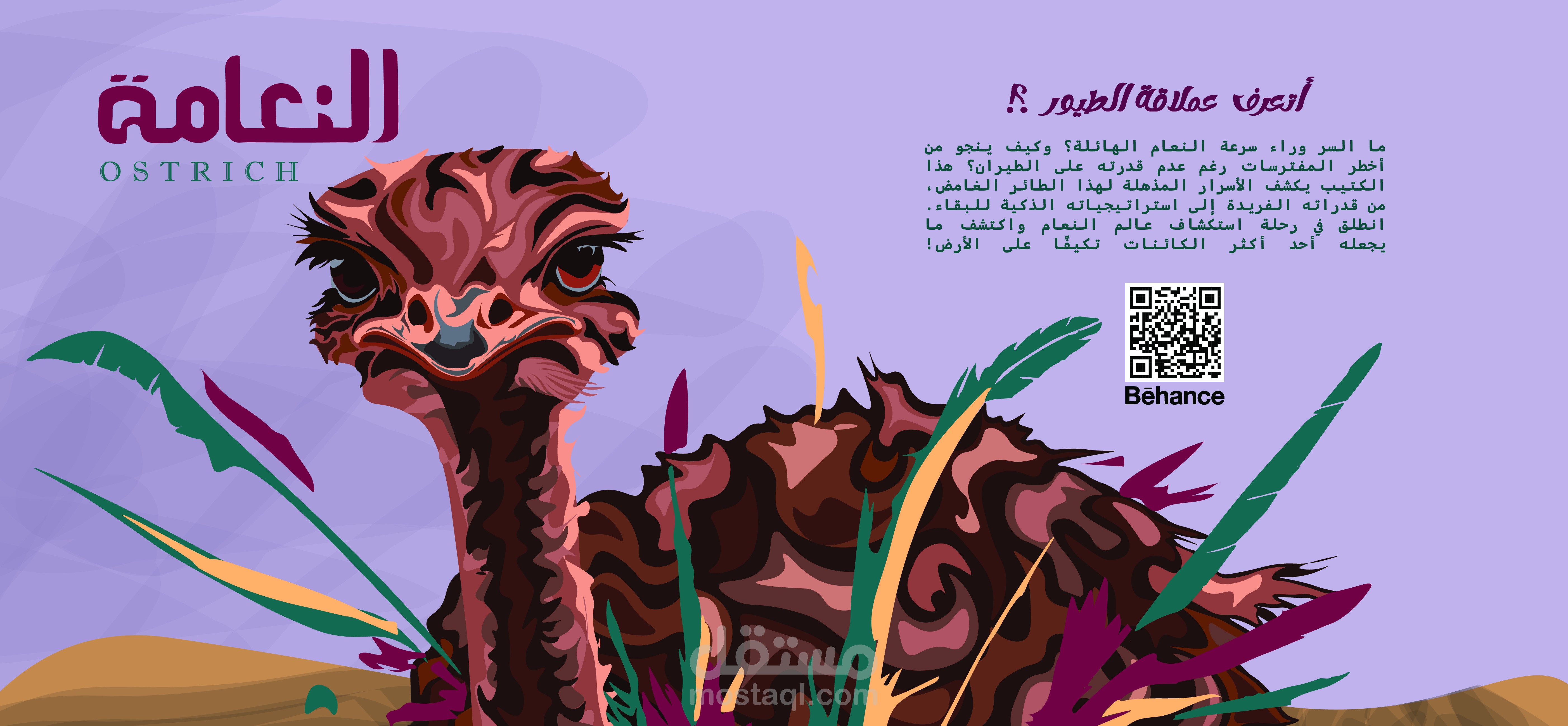 النعامة
OSTRICH

أتعرف عملاقة الطيور ؟!

ما السر وراء سرعة النعام الهائلة؟ وكيف ينجو من أخطر المفترسات رغم عدم قدرته على الطيران؟ هذا الكتيب يكشف الأسرار المذهلة لهذا الطائر الغامض، من قدراته الفريدة إلى استراتيجياته الذكية للبقاء. انطلق في رحلة استكشاف عالم النعام واكتشف ما يجعله أحد أكثر الكائنات تكيفًا على الأرض!

Bēhance

مستقل
mostaql.com