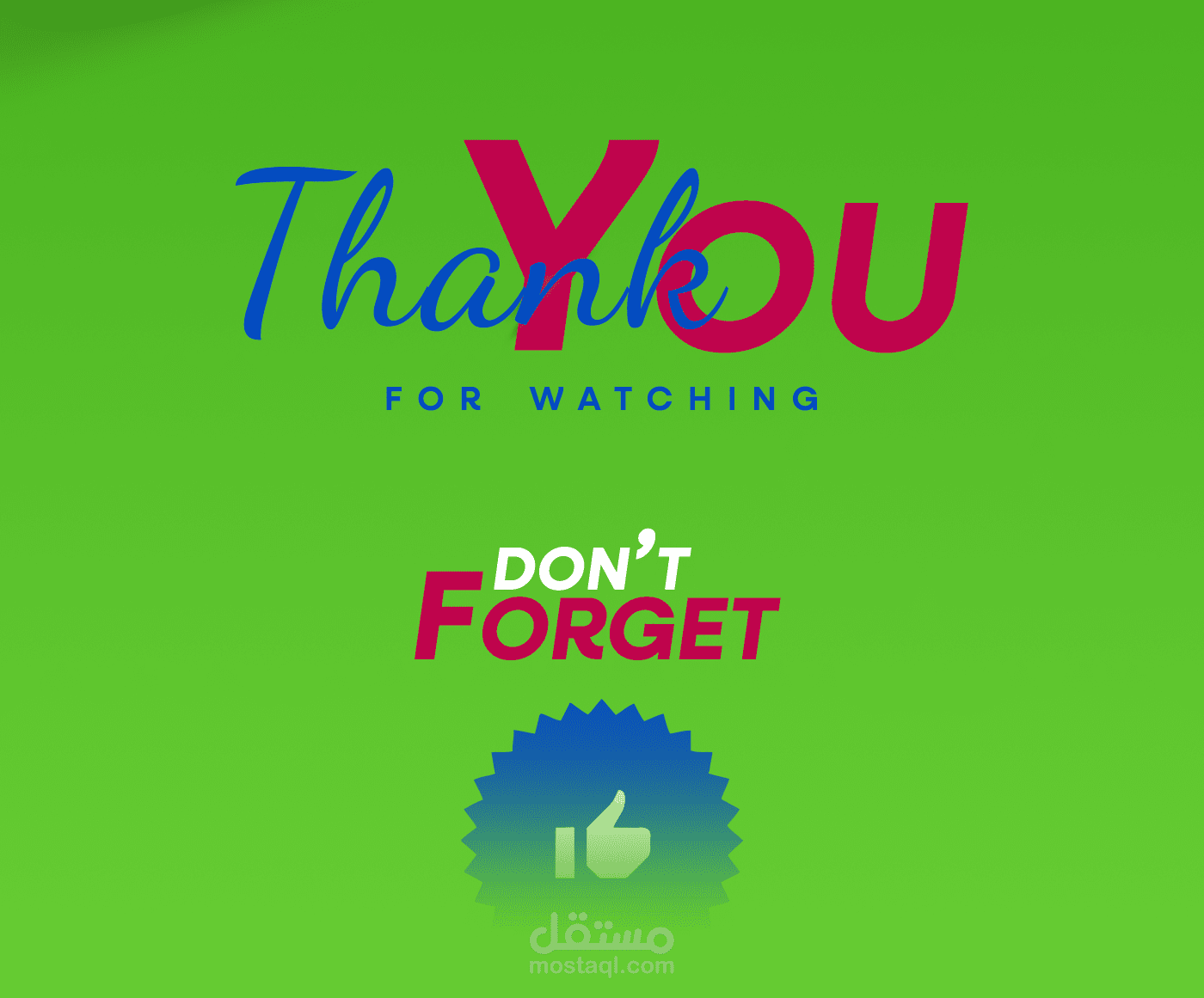 Thank YOU
FOR WATCHING

DON'T FORGET

مستقل
mostaql.com