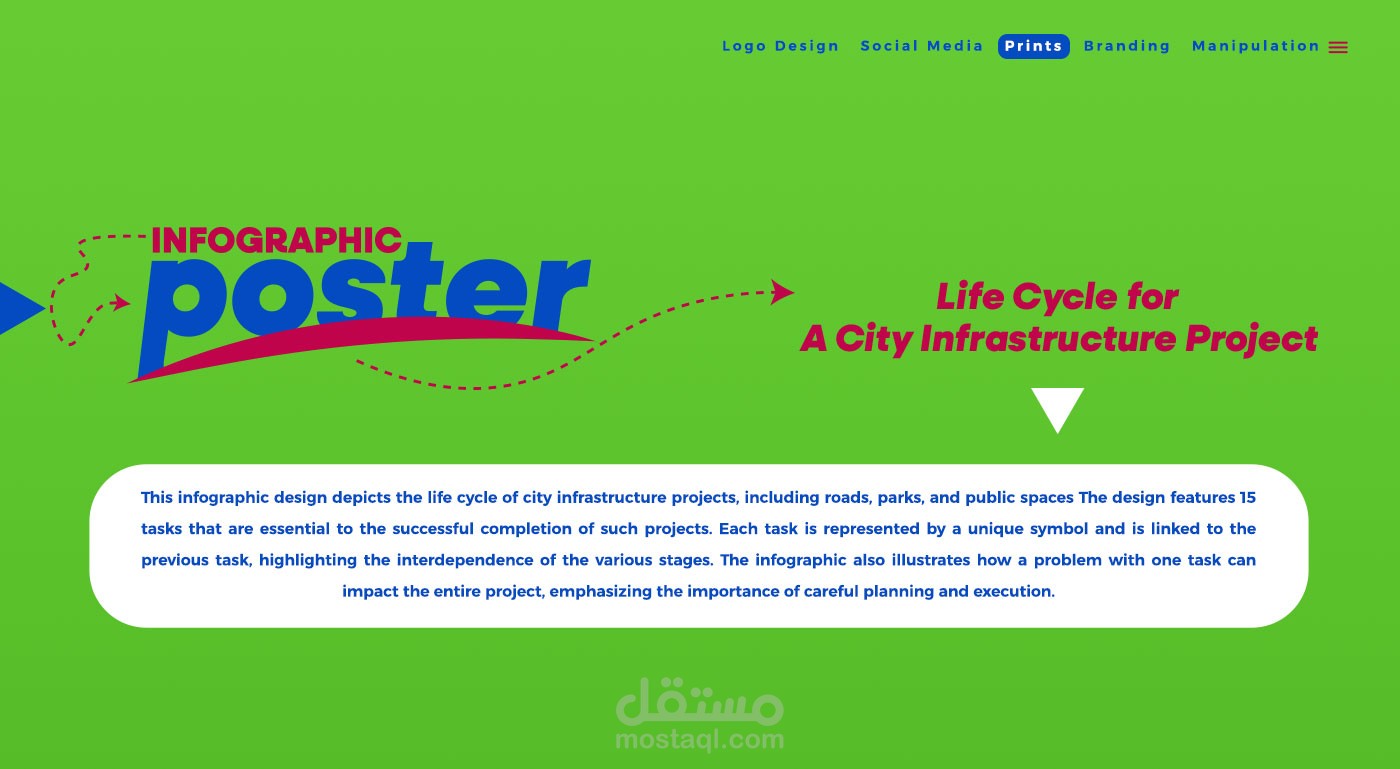 Logo Design Social Media Prints Branding Manipulation

INFOGRAPHIC
poster

Life Cycle for
A City Infrastructure Project

This infographic design depicts the life cycle of city infrastructure projects, including roads, parks, and public spaces The design features 15 tasks that are essential to the successful completion of such projects. Each task is represented by a unique symbol and is linked to the previous task, highlighting the interdependence of the various stages. The infographic also illustrates how a problem with one task can impact the entire project, emphasizing the importance of careful planning and execution.

مستقل
mostaql.com