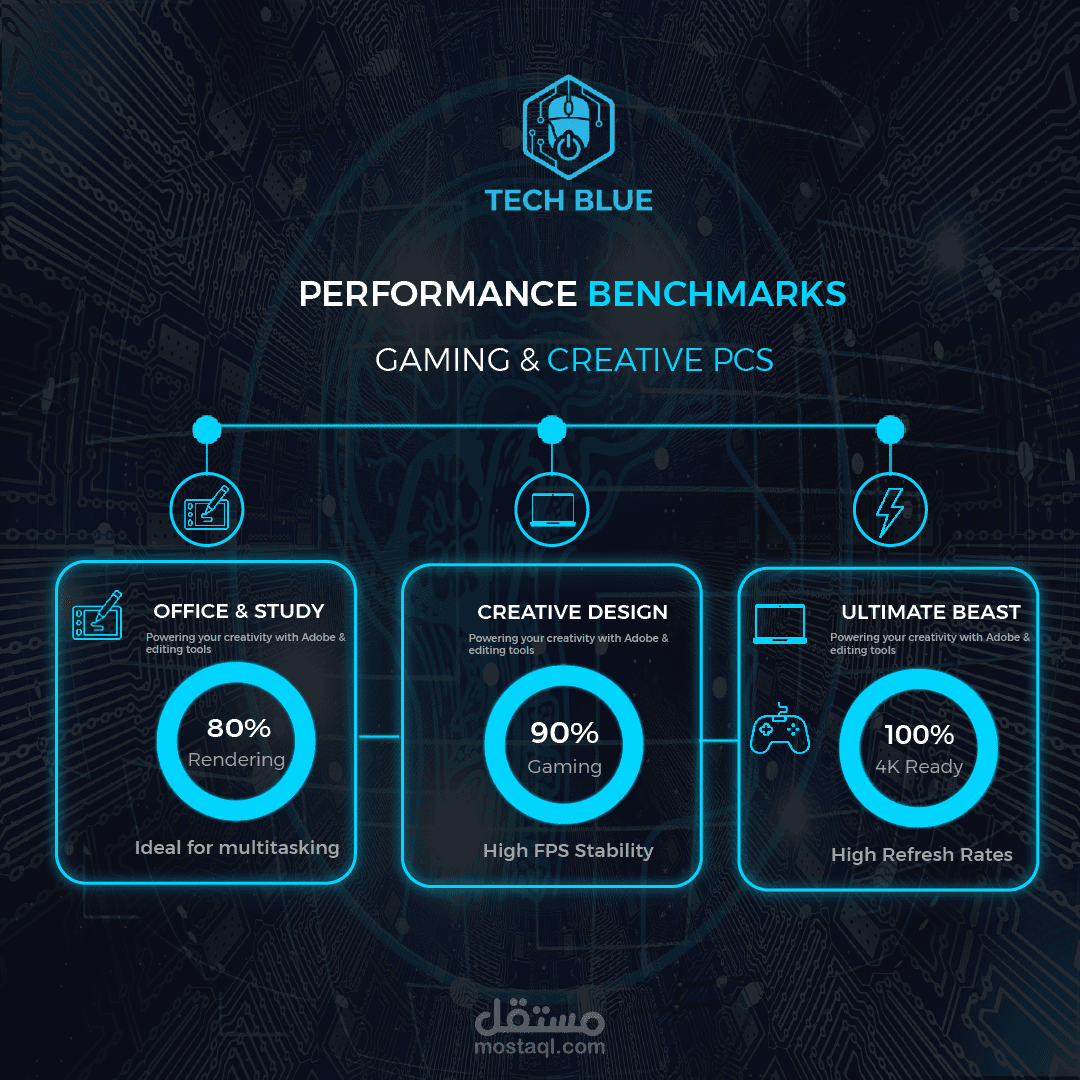 TECH BLUE

PERFORMANCE BENCHMARKS

GAMING & CREATIVE PCS

OFFICE & STUDY
Powering your creativity with Adobe & editing tools
80%
Rendering
Ideal for multitasking

CREATIVE DESIGN
Powering your creativity with Adobe & editing tools
90%
Gaming
High FPS Stability

ULTIMATE BEAST
Powering your creativity with Adobe & editing tools
100%
4K Ready
High Refresh Rates

مستقل
mostaql.com