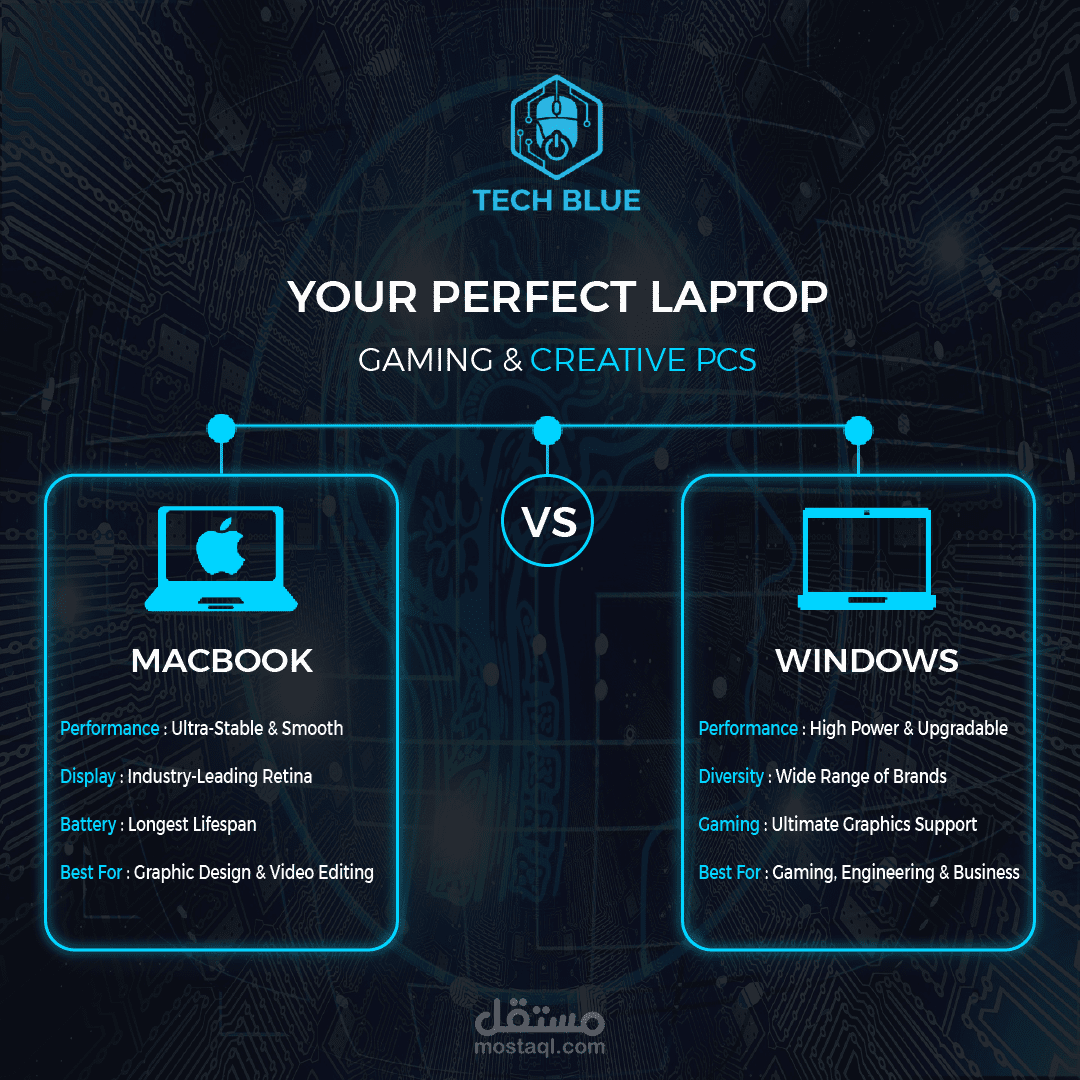 TECH BLUE

YOUR PERFECT LAPTOP

GAMING & CREATIVE PCS

VS

MACBOOK

Performance : Ultra-Stable & Smooth

Display : Industry-Leading Retina

Battery : Longest Lifespan

Best For : Graphic Design & Video Editing

WINDOWS

Performance : High Power & Upgradable

Diversity : Wide Range of Brands

Gaming : Ultimate Graphics Support

Best For : Gaming, Engineering & Business

مستقل
mostaql.com