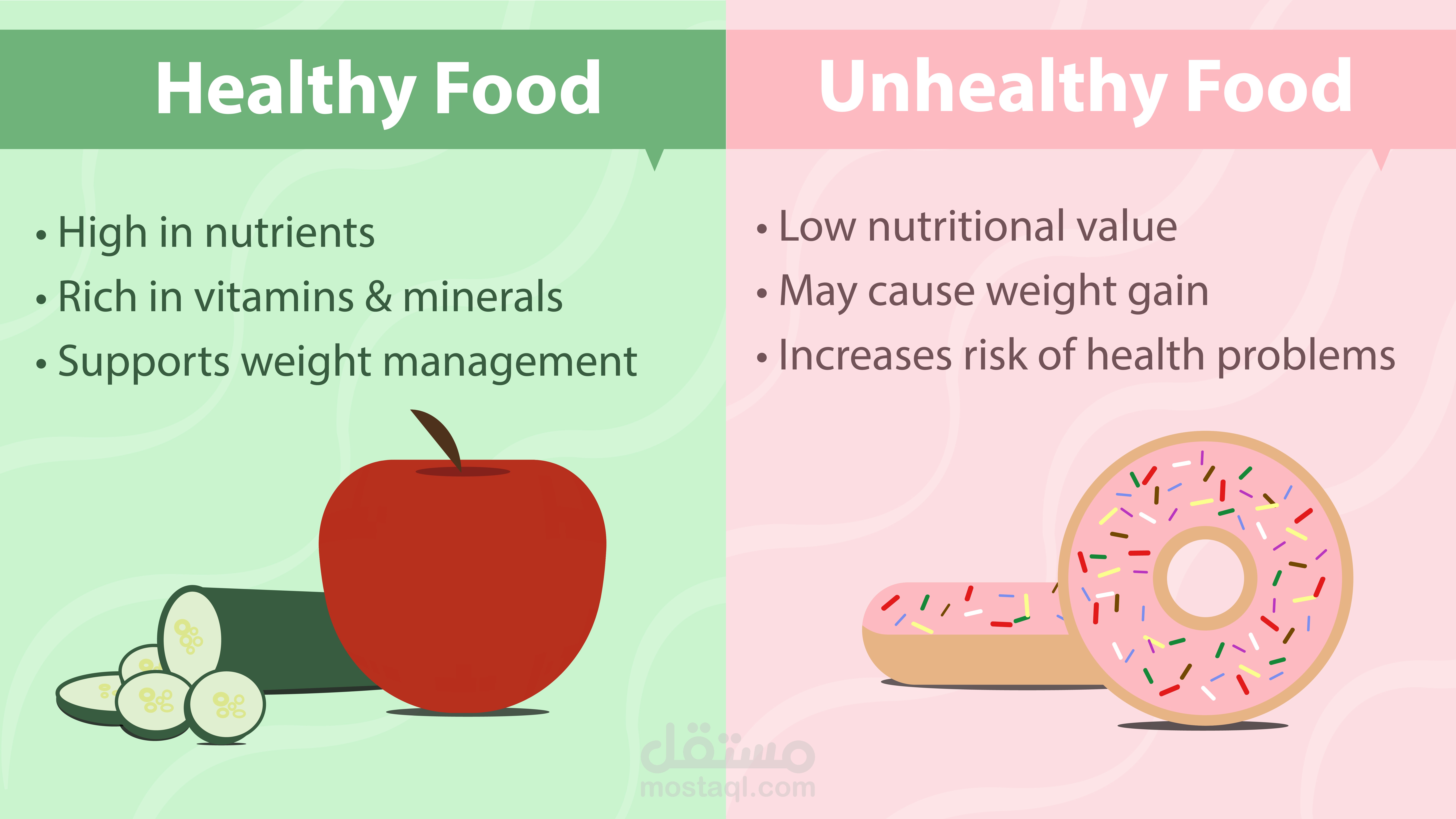 Healthy Food

• High in nutrients
• Rich in vitamins & minerals
• Supports weight management

Unhealthy Food

• Low nutritional value
• May cause weight gain
• Increases risk of health problems

مستقل
mostaql.com