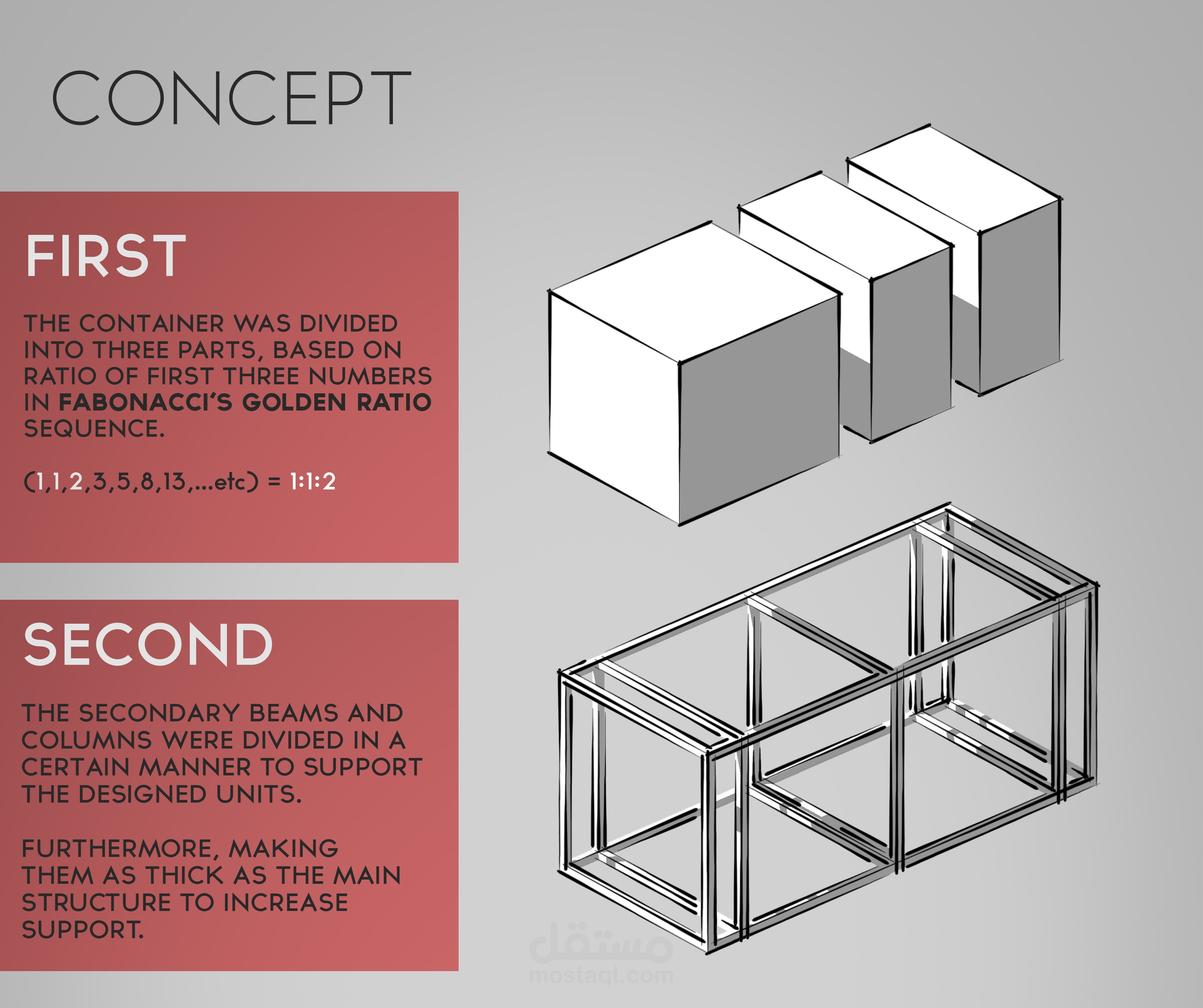 CONCEPT

FIRST

THE CONTAINER WAS DIVIDED INTO THREE PARTS, BASED ON RATIO OF FIRST THREE NUMBERS IN FABONACCI'S GOLDEN RATIO SEQUENCE.

(1,1,2,3,5,8,13,...etc) = 1:1:2

SECOND

THE SECONDARY BEAMS AND COLUMNS WERE DIVIDED IN A CERTAIN MANNER TO SUPPORT THE DESIGNED UNITS.

FURTHERMORE, MAKING THEM AS THICK AS THE MAIN STRUCTURE TO INCREASE SUPPORT.

مستقل
mostaql.com