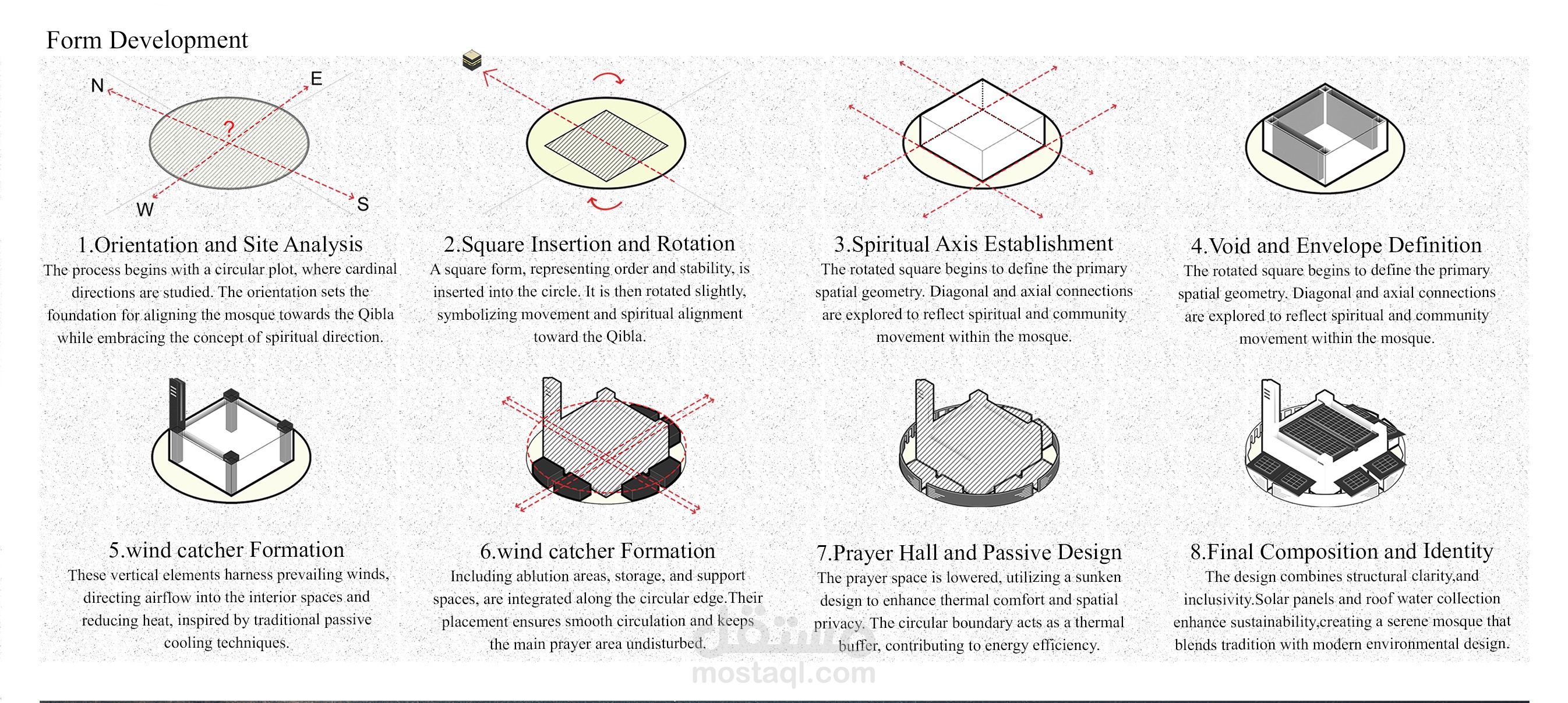 Form Development

N
E
?
W
S

1.Orientation and Site Analysis
The process begins with a circular plot, where cardinal directions are studied. The orientation sets the foundation for aligning the mosque towards the Qibla while embracing the concept of spiritual direction.

2.Square Insertion and Rotation
A square form, representing order and stability, is inserted into the circle. It is then rotated slightly, symbolizing movement and spiritual alignment toward the Qibla.

3.Spiritual Axis Establishment
The rotated square begins to define the primary spatial geometry. Diagonal and axial connections are explored to reflect spiritual and community movement within the mosque.

4.Void and Envelope Definition
The rotated square begins to define the primary spatial geometry. Diagonal and axial connections are explored to reflect spiritual and community movement within the mosque.

5.wind catcher Formation
These vertical elements harness prevailing winds, directing airflow into the interior spaces and reducing heat, inspired by traditional passive cooling techniques.

6.wind catcher Formation
Including ablution areas, storage, and support spaces, are integrated along the circular edge.Their placement ensures smooth circulation and keeps the main prayer area undisturbed.

7.Prayer Hall and Passive Design
The prayer space is lowered, utilizing a sunken design to enhance thermal comfort and spatial privacy. The circular boundary acts as a thermal buffer, contributing to energy efficiency.

8.Final Composition and Identity
The design combines structural clarity,and inclusivity.Solar panels and roof water collection enhance sustainability,creating a serene mosque that blends tradition with modern environmental design.

مستقل
mostaql.com