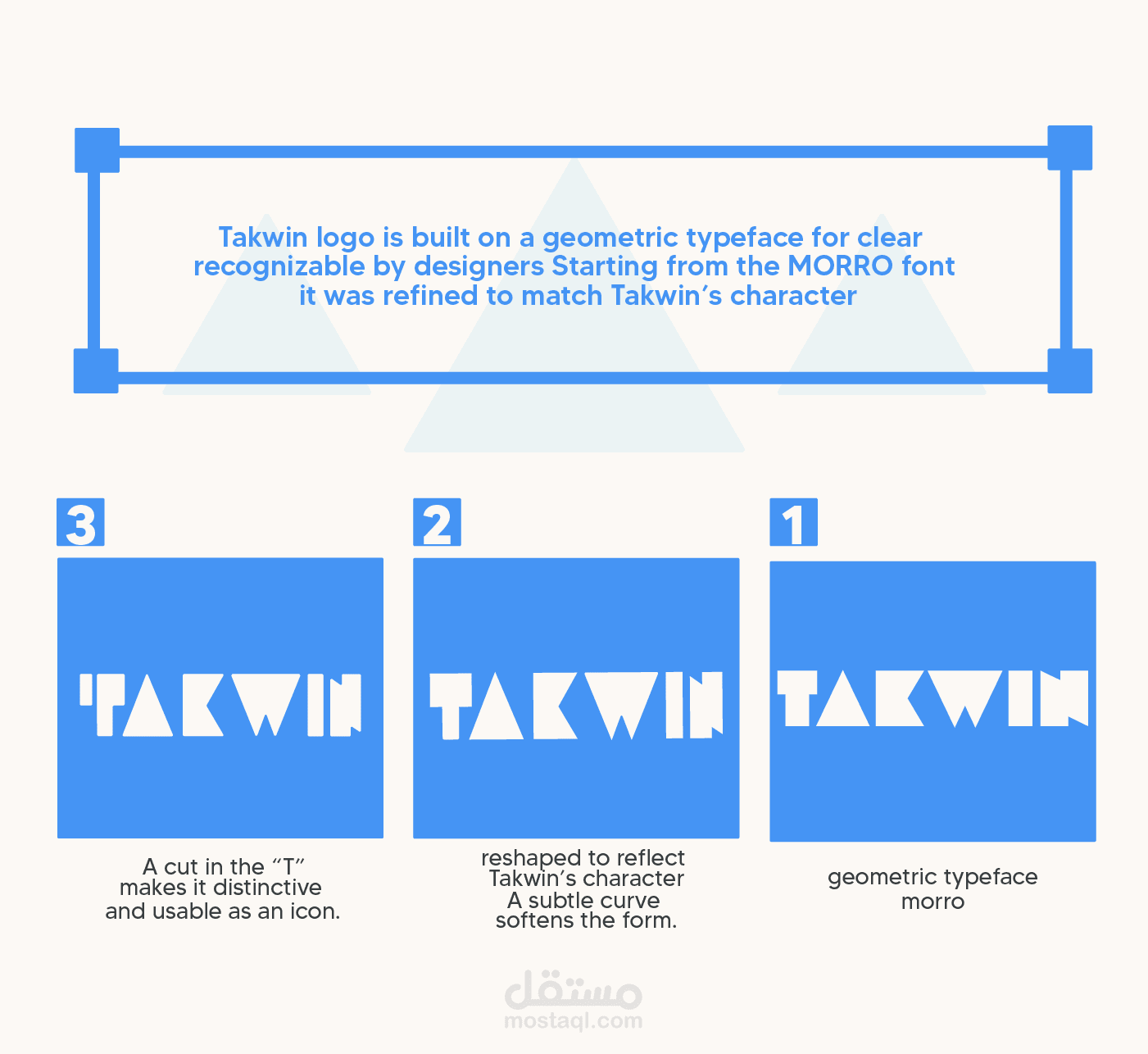 Takwin logo is built on a geometric typeface for clear recognizable by designers Starting from the MORRO font it was refined to match Takwin's character

3

TAKWIN

A cut in the "T" makes it distinctive and usable as an icon.

2

TAKWIN

reshaped to reflect Takwin's character A subtle curve softens the form.

1

TAKWIN

geometric typeface morro

مستقل
mostaql.com