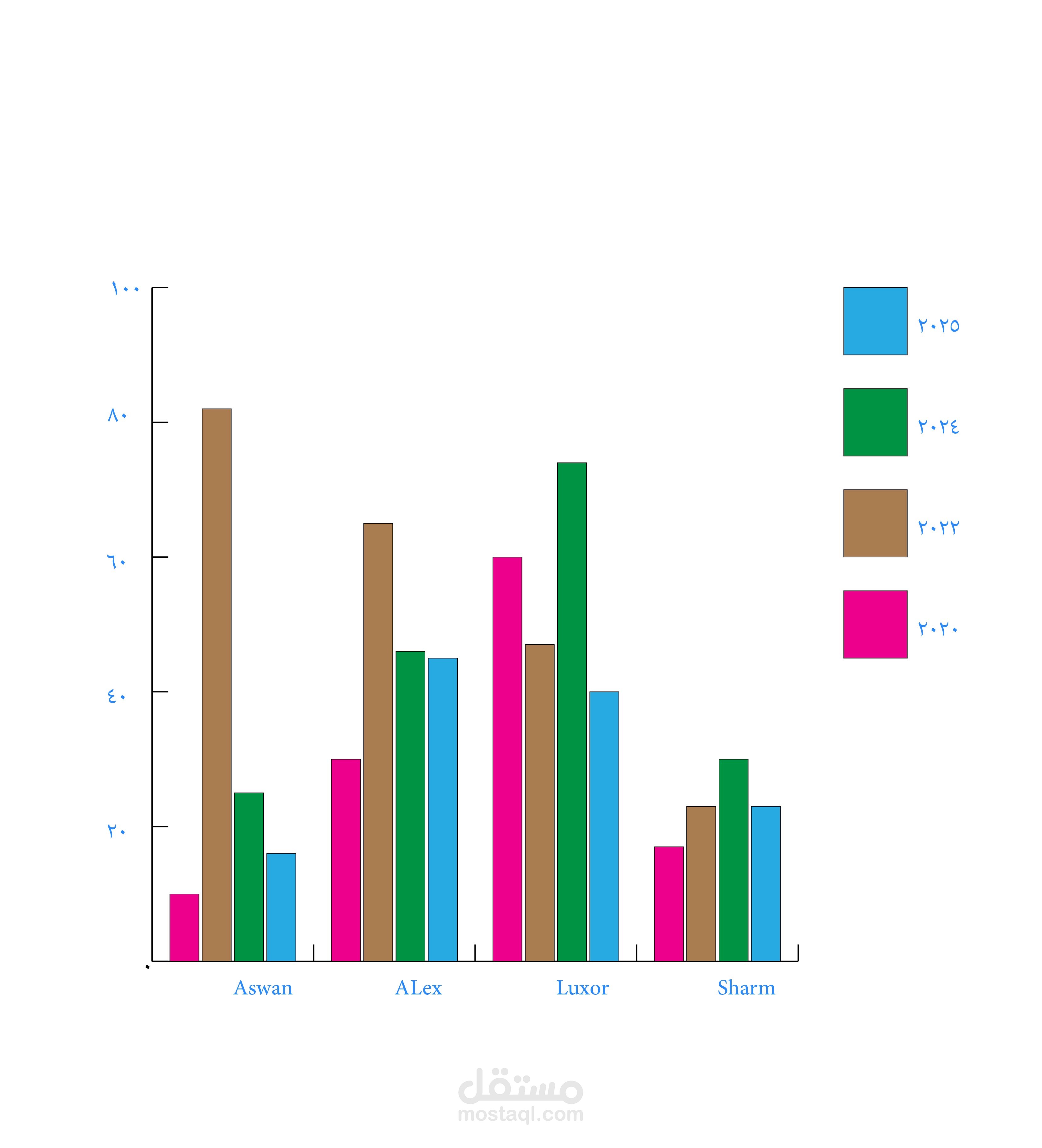 ١٠٠
٨٠
٦٠
٤٠
٢٠
٠

Aswan ALex Luxor Sharm

٢٠٢٥
٢٠٢٤
٢٠٢٢
٢٠٢٠

مستقل
mostaql.com