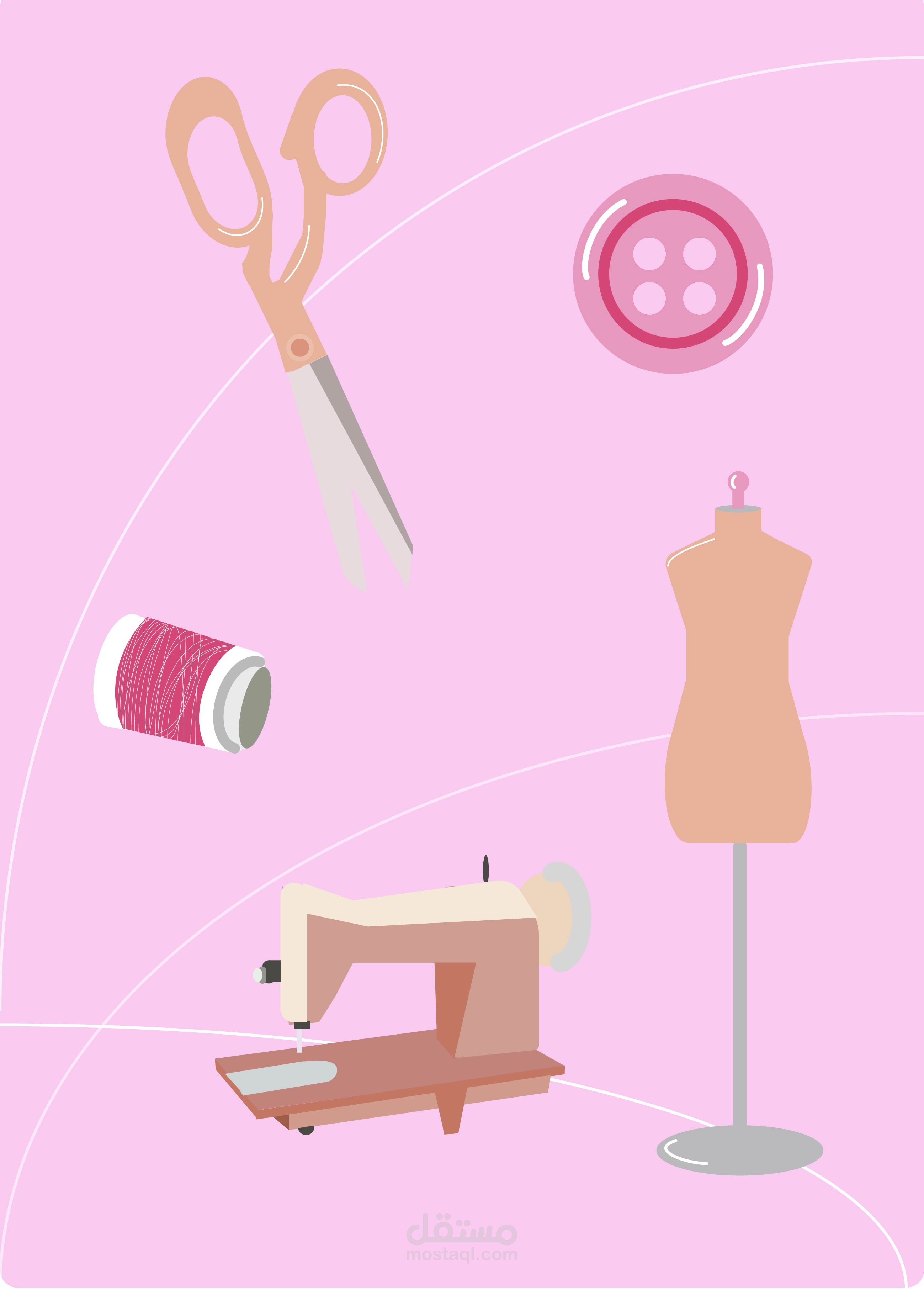 مستقل
mostaql.com