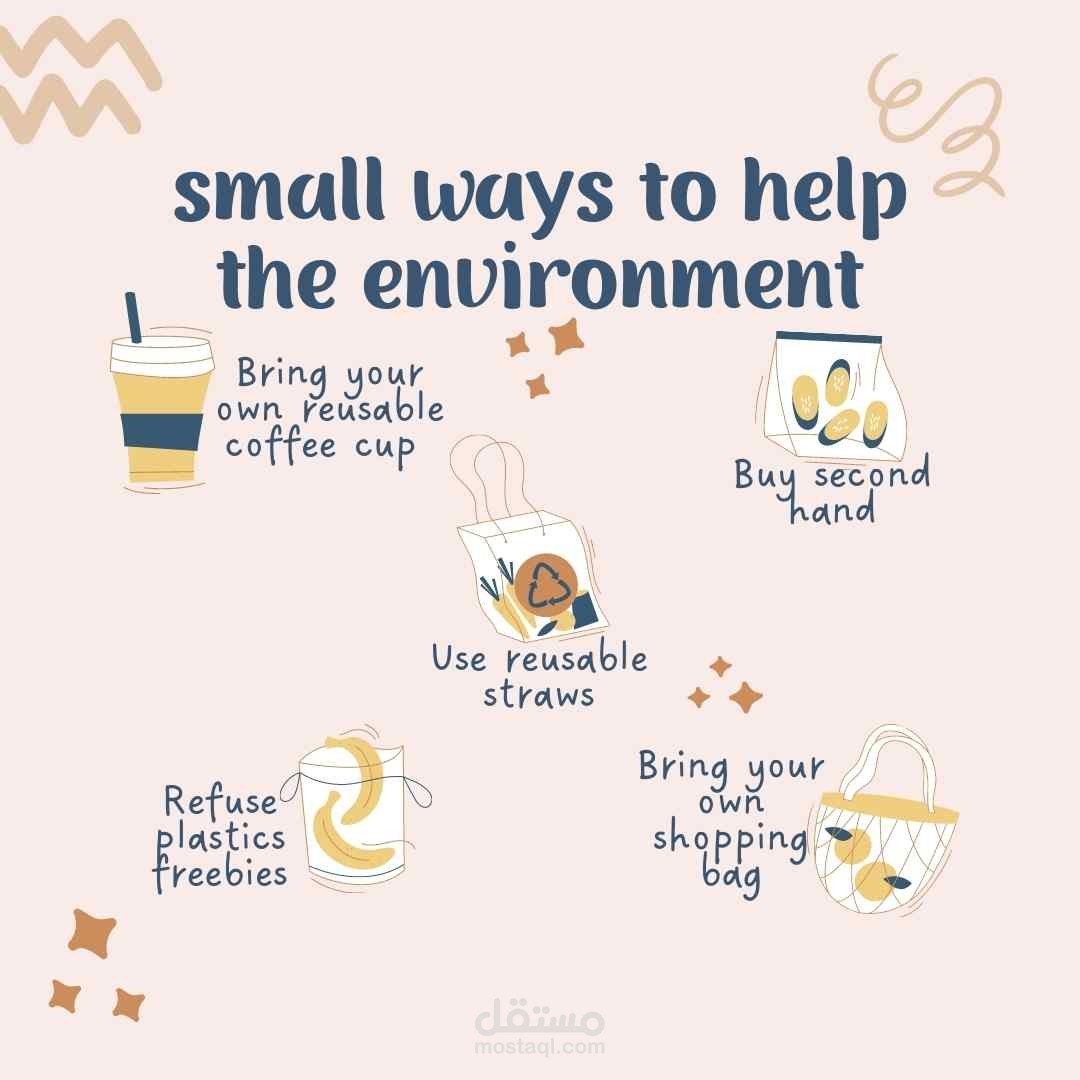 small ways to help the environment

Bring your own reusable coffee cup

Buy second hand

Use reusable straws

Refuse plastics freebies

Bring your own shopping bag

مستقل
mostaql.com