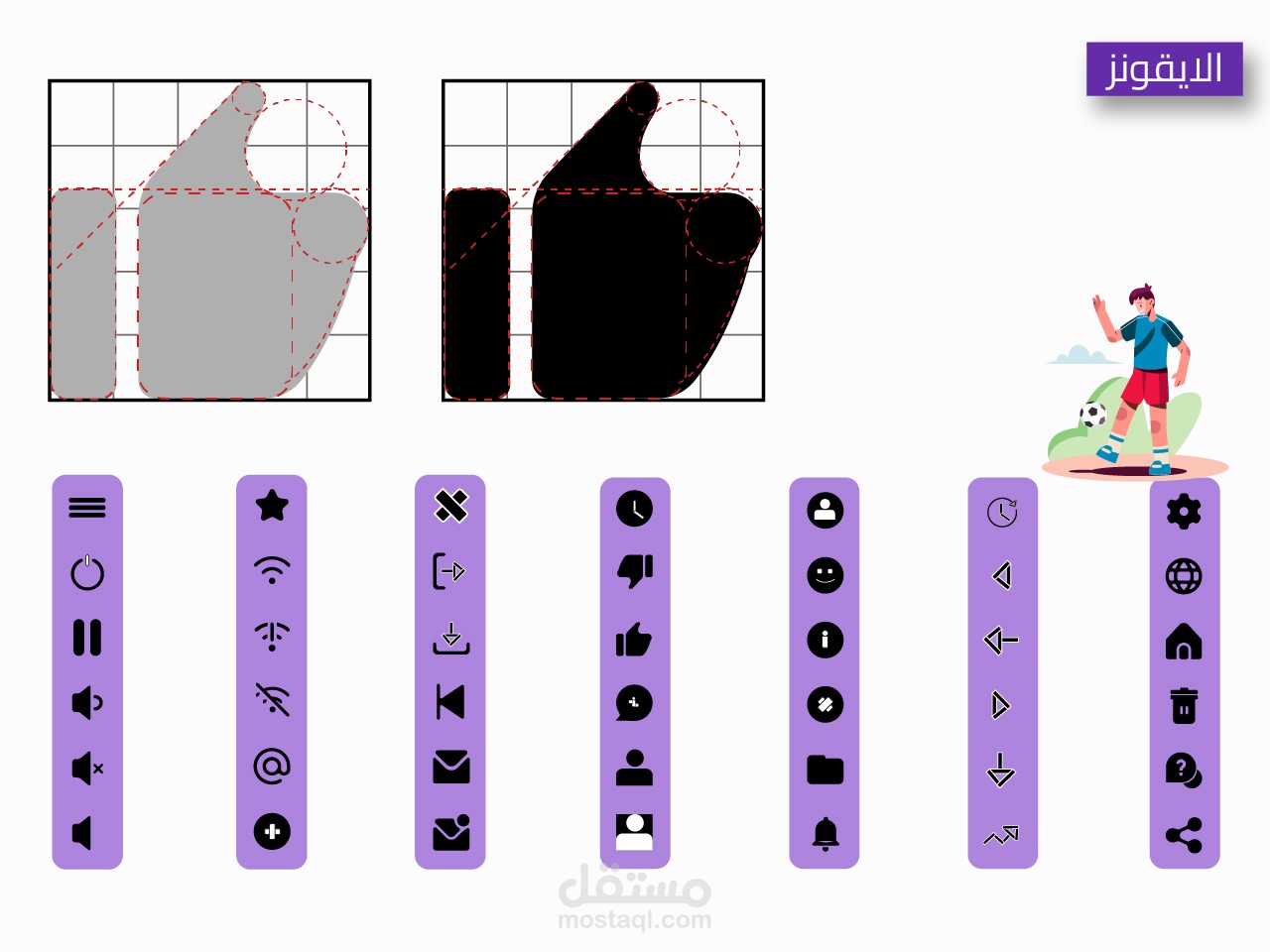 الايقونز

مستقل
mostaql.com