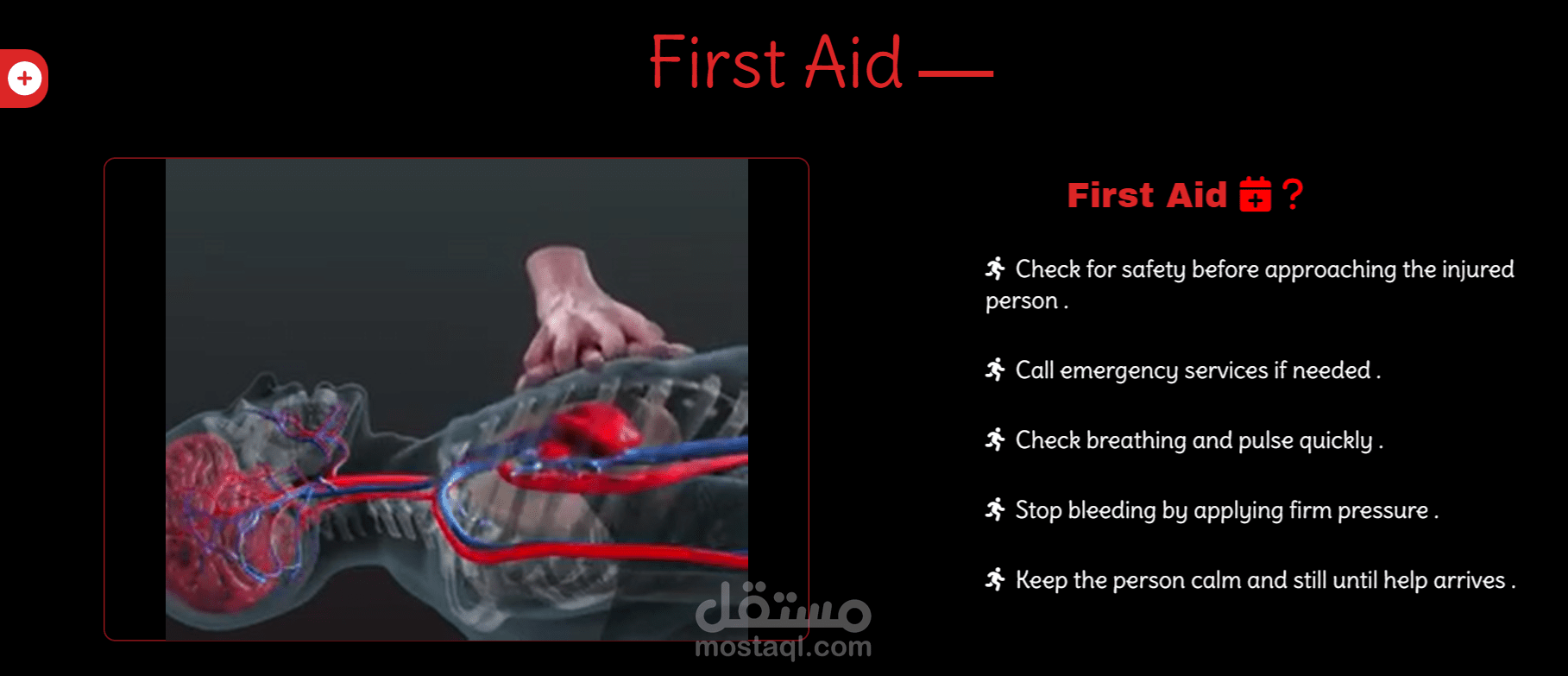 First Aid —

First Aid ?

Check for safety before approaching the injured person .

Call emergency services if needed .

Check breathing and pulse quickly .

Stop bleeding by applying firm pressure .

Keep the person calm and still until help arrives .

مستقل
mostaql.com