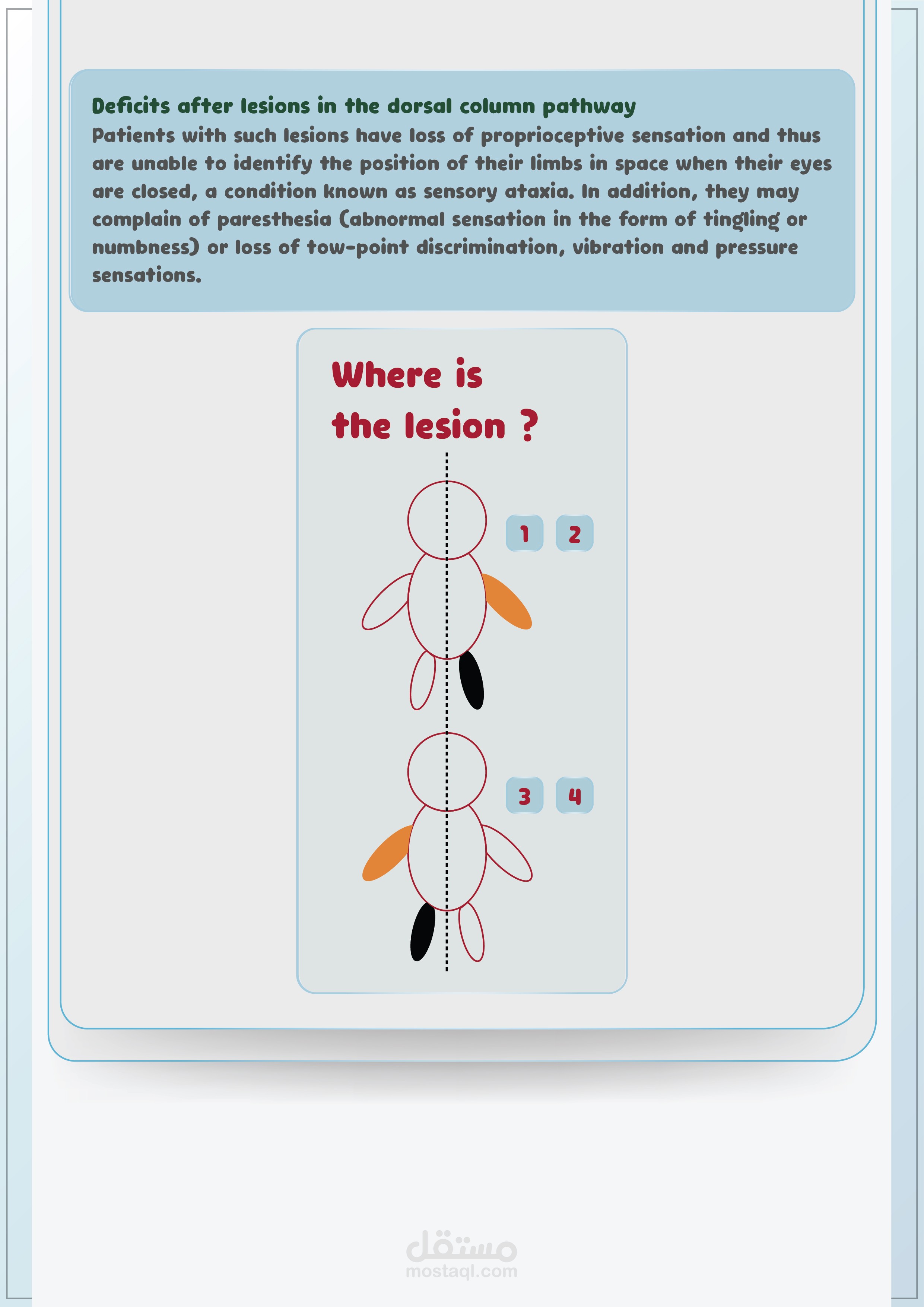 Deficits after lesions in the dorsal column pathway
Patients with such lesions have loss of proprioceptive sensation and thus are unable to identify the position of their limbs in space when their eyes are closed, a condition known as sensory ataxia. In addition, they may complain of paresthesia (abnormal sensation in the form of tingling or numbness) or loss of tow-point discrimination, vibration and pressure sensations.

Where is the lesion ?

1 2

3 4

مستقل
mostaql.com