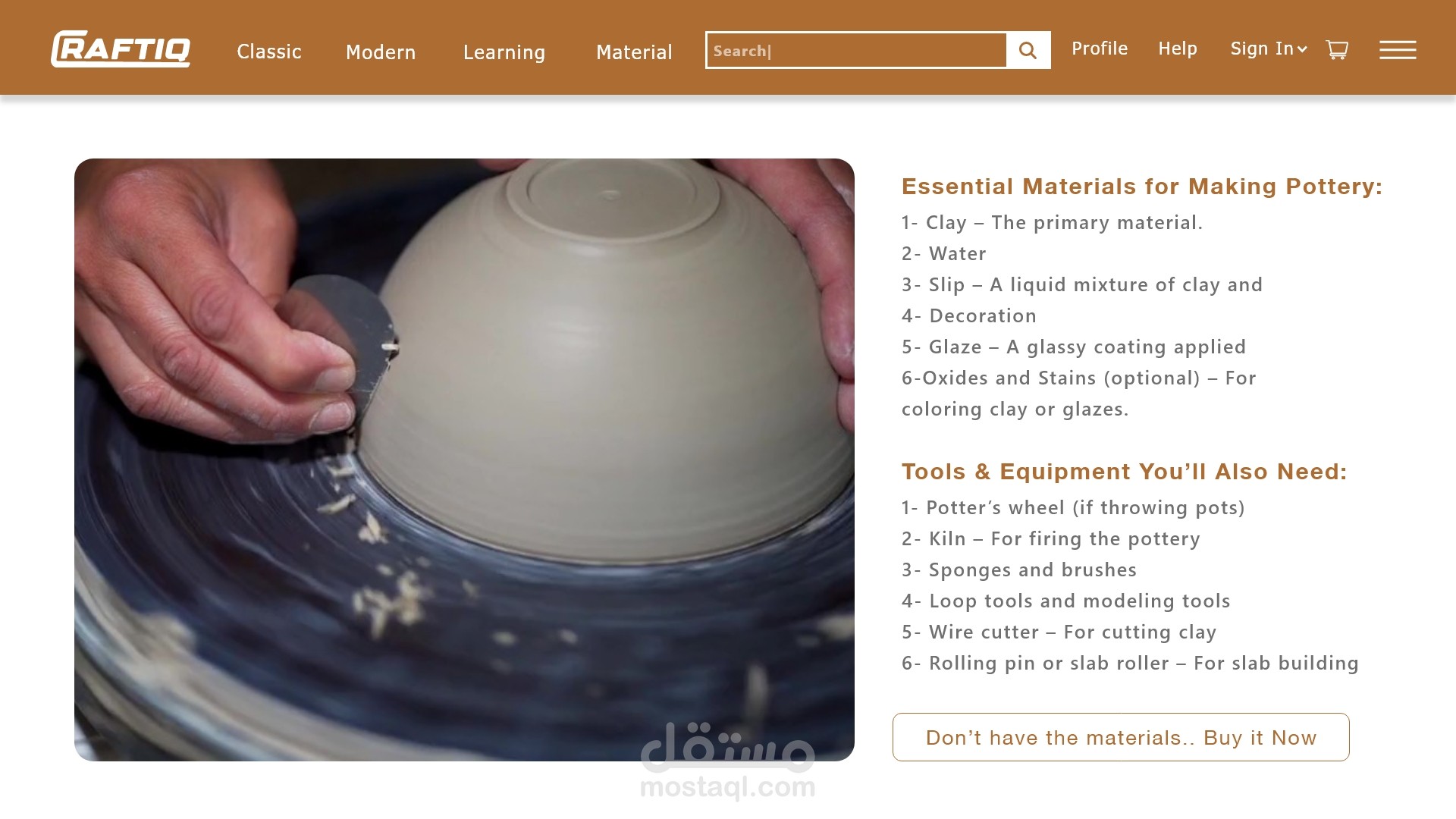 CRAFTIQ Classic Modern Learning Material Search| Profile Help Sign In

Essential Materials for Making Pottery:

1- Clay – The primary material.
2- Water
3- Slip – A liquid mixture of clay and
4- Decoration
5- Glaze – A glassy coating applied
6-Oxides and Stains (optional) – For coloring clay or glazes.

Tools & Equipment You'll Also Need:

1- Potter's wheel (if throwing pots)
2- Kiln – For firing the pottery
3- Sponges and brushes
4- Loop tools and modeling tools
5- Wire cutter – For cutting clay
6- Rolling pin or slab roller – For slab building

Don't have the materials.. Buy it Now

مستقل
mostaql.com