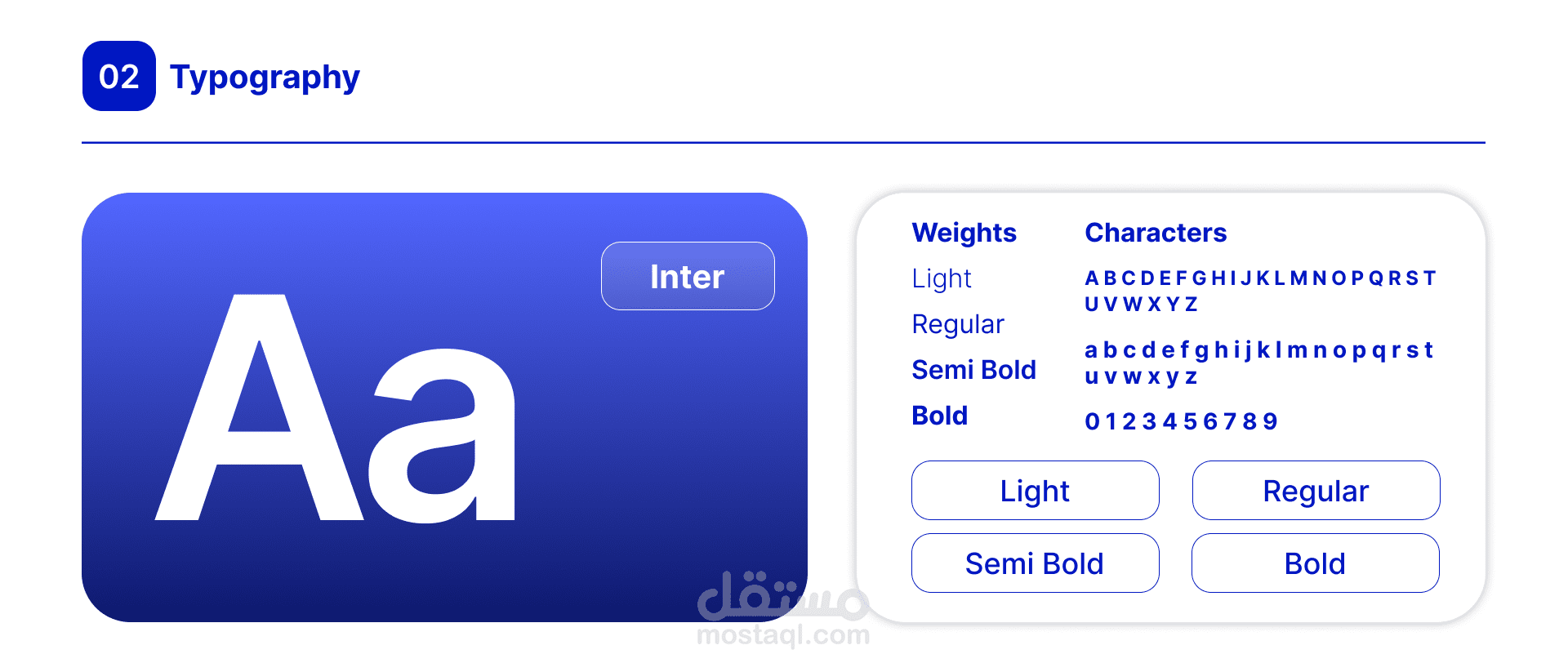 02 Typography

Inter

Aa

Weights

Light

Regular

Semi Bold

Bold

Characters

A B C D E F G H I J K L M N O P Q R S T U V W X Y Z

a b c d e f g h i j k l m n o p q r s t u v w x y z

0 1 2 3 4 5 6 7 8 9

Light

Regular

Semi Bold

Bold

مستقل
mostaql.com