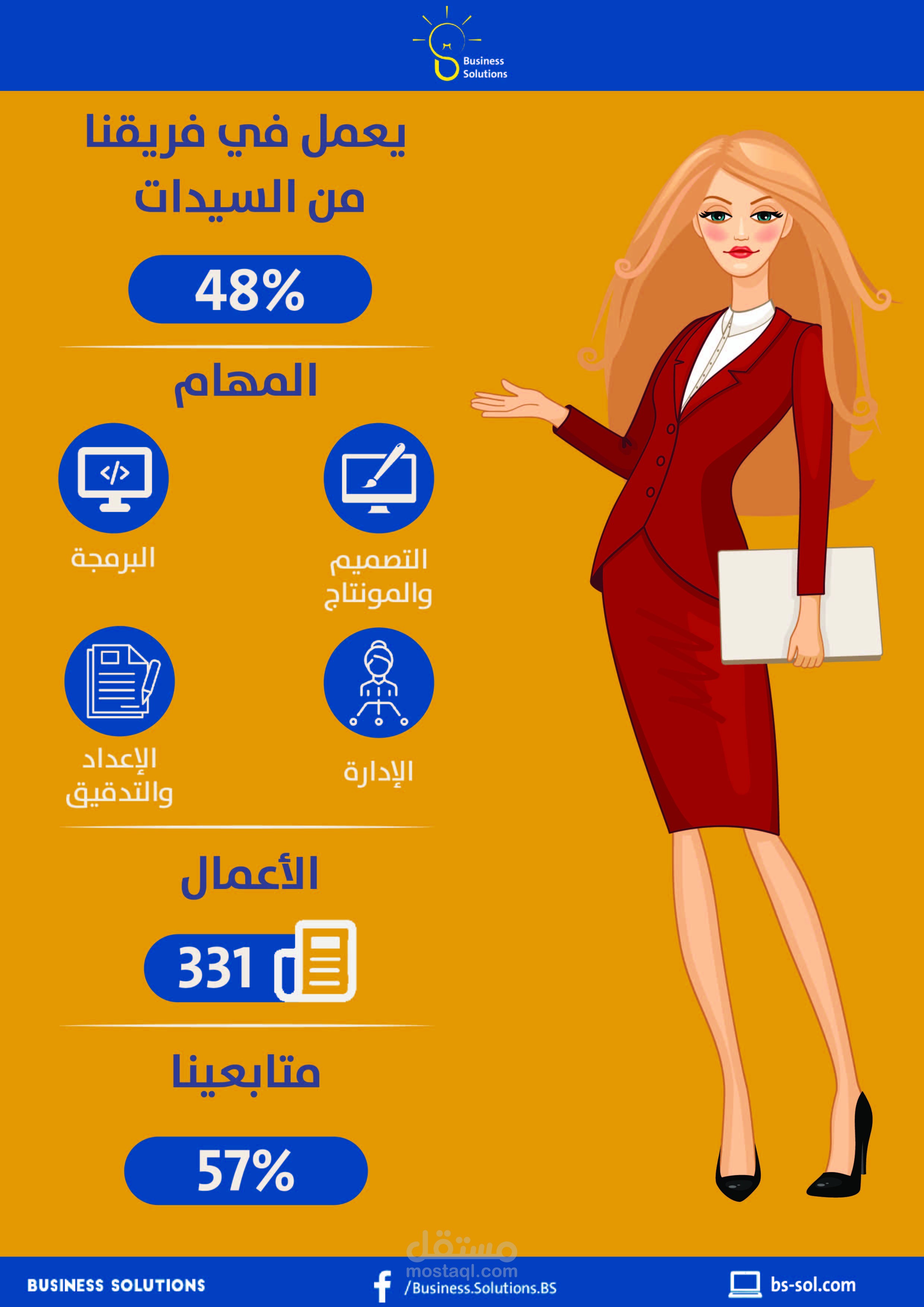 Business Solutions

يعمل في فريقنا من السيدات

48%

المهام

التصميم والمونتاج

البرمجة

الإدارة

الإعداد والتدقيق

الأعمال

331

متابعينا

57%

مستقل
mostaql.com

BUSINESS SOLUTIONS

/Business.Solutions.BS

bs-sol.com