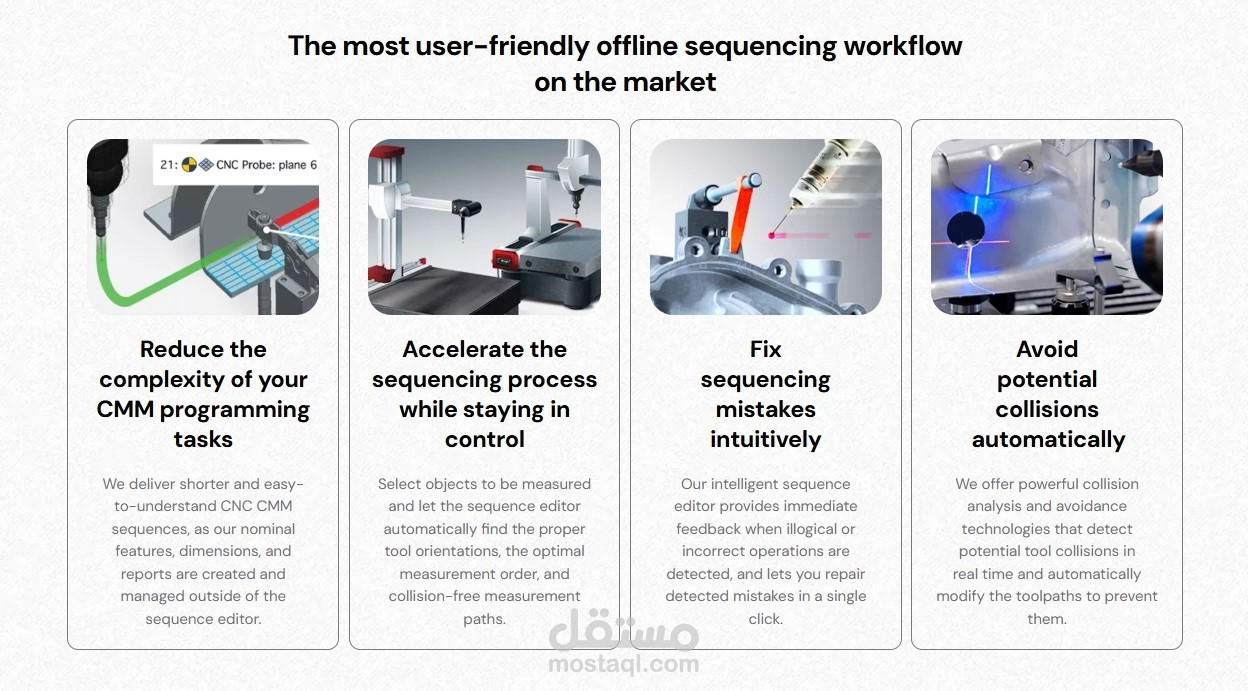 The most user-friendly offline sequencing workflow on the market

21: CNC Probe: plane 6

Reduce the complexity of your CMM programming tasks

We deliver shorter and easy-to-understand CNC CMM sequences, as our nominal features, dimensions, and reports are created and managed outside of the sequence editor.

Accelerate the sequencing process while staying in control

Select objects to be measured and let the sequence editor automatically find the proper tool orientations, the optimal measurement order, and collision-free measurement paths.

Fix sequencing mistakes intuitively

Our intelligent sequence editor provides immediate feedback when illogical or incorrect operations are detected, and lets you repair detected mistakes in a single click.

Avoid potential collisions automatically

We offer powerful collision analysis and avoidance technologies that detect potential tool collisions in real time and automatically modify the toolpaths to prevent them.

مستقل
mostaql.com