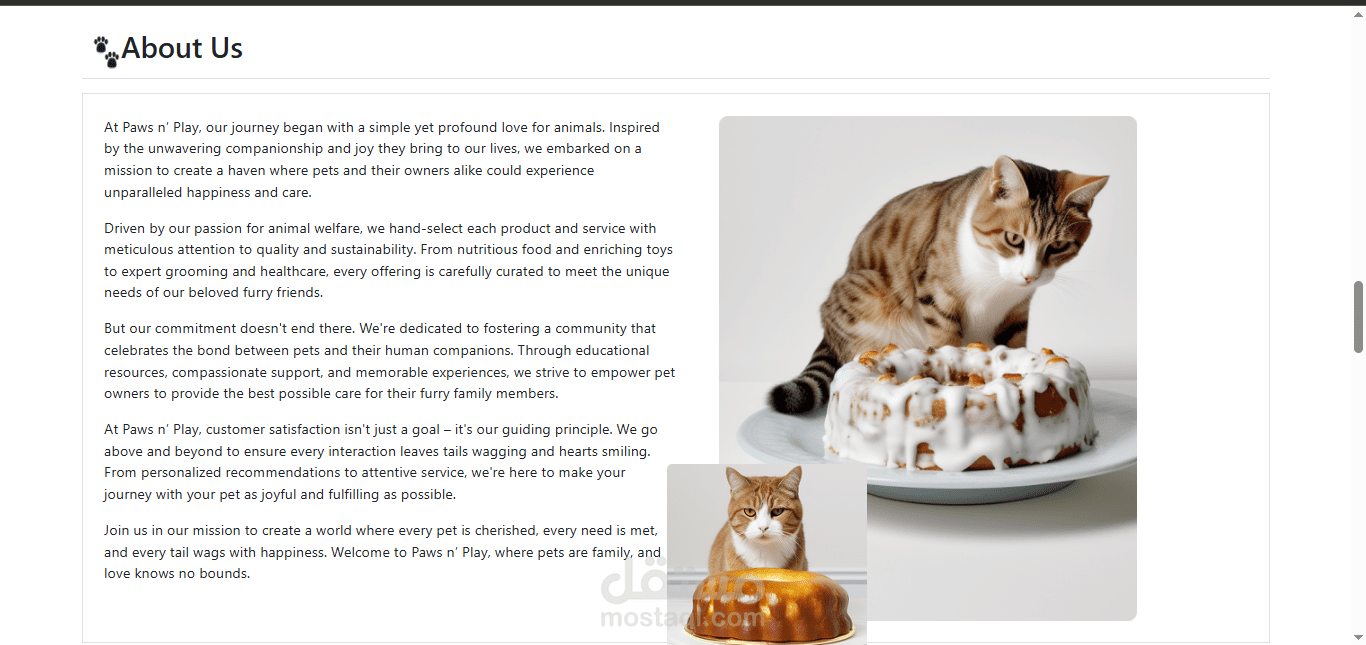 About Us

At Paws n' Play, our journey began with a simple yet profound love for animals. Inspired by the unwavering companionship and joy they bring to our lives, we embarked on a mission to create a haven where pets and their owners alike could experience unparalleled happiness and care.

Driven by our passion for animal welfare, we hand-select each product and service with meticulous attention to quality and sustainability. From nutritious food and enriching toys to expert grooming and healthcare, every offering is carefully curated to meet the unique needs of our beloved furry friends.

But our commitment doesn't end there. We're dedicated to fostering a community that celebrates the bond between pets and their human companions. Through educational resources, compassionate support, and memorable experiences, we strive to empower pet owners to provide the best possible care for their furry family members.

At Paws n' Play, customer satisfaction isn't just a goal – it's our guiding principle. We go above and beyond to ensure every interaction leaves tails wagging and hearts smiling. From personalized recommendations to attentive service, we're here to make your journey with your pet as joyful and fulfilling as possible.

Join us in our mission to create a world where every pet is cherished, every need is met, and every tail wags with happiness. Welcome to Paws n' Play, where pets are family, and love knows no bounds.

مستقل
mostaql.com