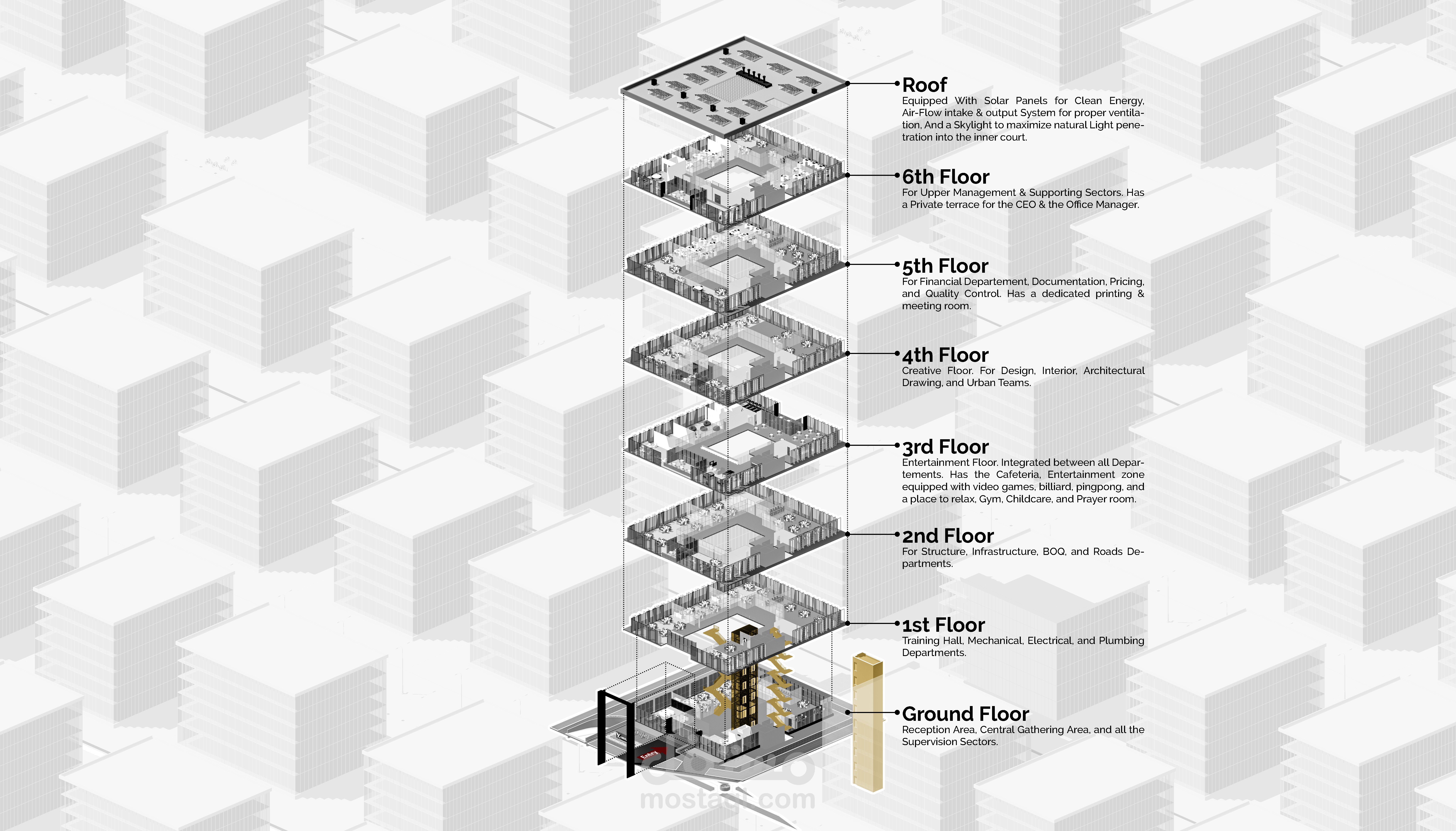 Roof
Equipped With Solar Panels for Clean Energy, Air-Flow intake & output System for proper ventilation, And a Skylight to maximize natural Light penetration into the inner court.

6th Floor
For Upper Management & Supporting Sectors. Has a Private terrace for the CEO & the Office Manager.

5th Floor
For Financial Departement, Documentation, Pricing, and Quality Control. Has a dedicated printing & meeting room.

4th Floor
Creative Floor. For Design, Interior, Architectural Drawing, and Urban Teams.

3rd Floor
Entertainment Floor. Integrated between all Departements. Has the Cafeteria, Entertainment zone equipped with video games, billiard, pingpong, and a place to relax, Gym, Childcare, and Prayer room.

2nd Floor
For Structure, Infrastructure, BOQ, and Roads Departments.

1st Floor
Training Hall, Mechanical, Electrical, and Plumbing Departments.

Ground Floor
Reception Area, Central Gathering Area, and all the Supervision Sectors.

mostaql.com