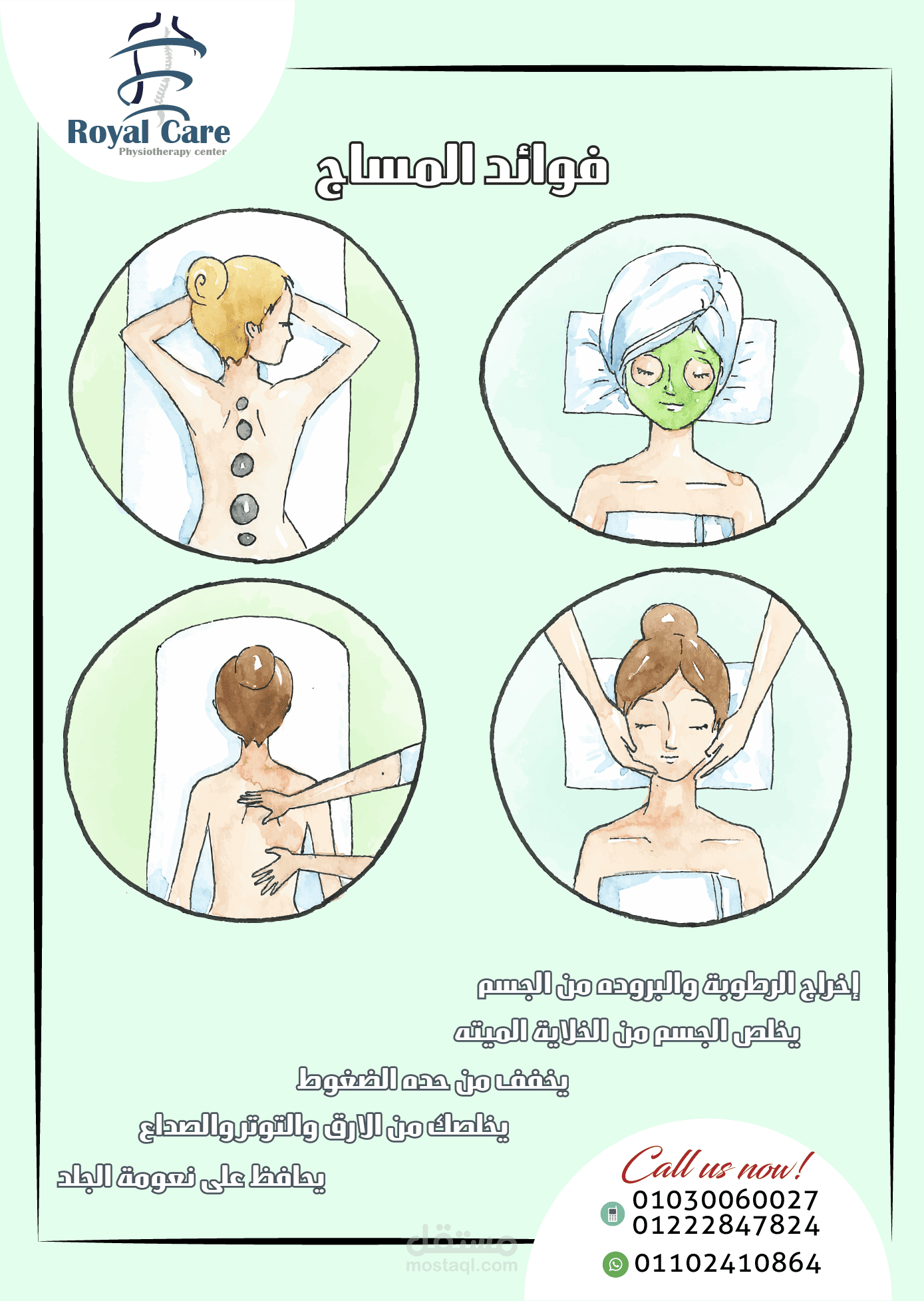 Royal Care
Physiotherapy center

فوائد المساج

إخراج الرطوبة والبروده من الجسم

يخلص الجسم من الخلاية الميته

يخفف من حده الضغوط

يخلصك من الارق والتوتروالصداع

يحافظ على نعومة الجلد

Call us now!
01030060027
01222847824
01102410864

مستقل
mostaql.com