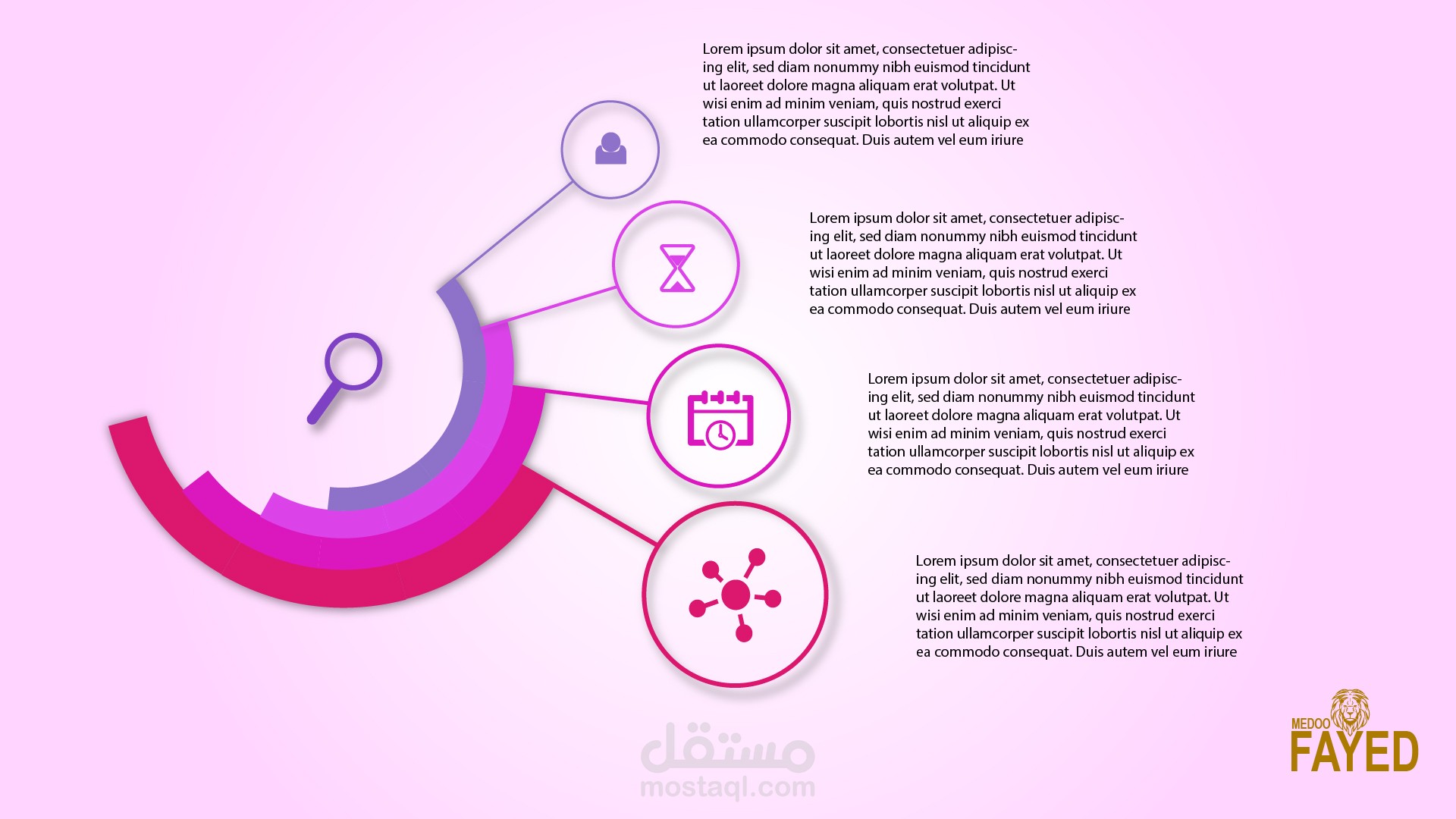 Lorem ipsum dolor sit amet, consectetuer adipiscing elit, sed diam nonummy nibh euismod tincidunt ut laoreet dolore magna aliquam erat volutpat. Ut wisi enim ad minim veniam, quis nostrud exerci tation ullamcorper suscipit lobortis nisl ut aliquip ex ea commodo consequat. Duis autem vel eum iriure

Lorem ipsum dolor sit amet, consectetuer adipiscing elit, sed diam nonummy nibh euismod tincidunt ut laoreet dolore magna aliquam erat volutpat. Ut wisi enim ad minim veniam, quis nostrud exerci tation ullamcorper suscipit lobortis nisl ut aliquip ex ea commodo consequat. Duis autem vel eum iriure

Lorem ipsum dolor sit amet, consectetuer adipiscing elit, sed diam nonummy nibh euismod tincidunt ut laoreet dolore magna aliquam erat volutpat. Ut wisi enim ad minim veniam, quis nostrud exerci tation ullamcorper suscipit lobortis nisl ut aliquip ex ea commodo consequat. Duis autem vel eum iriure

Lorem ipsum dolor sit amet, consectetuer adipiscing elit, sed diam nonummy nibh euismod tincidunt ut laoreet dolore magna aliquam erat volutpat. Ut wisi enim ad minim veniam, quis nostrud exerci tation ullamcorper suscipit lobortis nisl ut aliquip ex ea commodo consequat. Duis autem vel eum iriure

مستقل
mostaql.com

MEDOO
FAYED