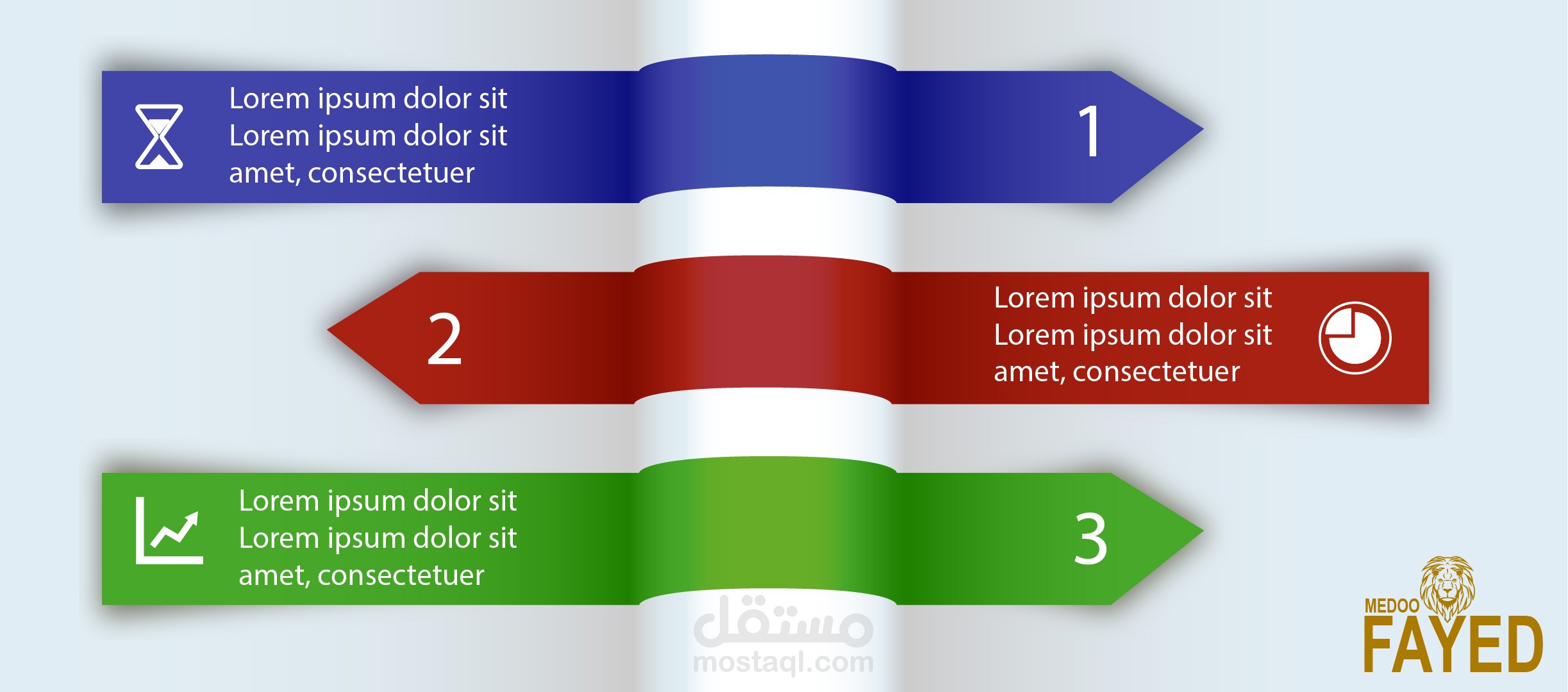 Lorem ipsum dolor sit
Lorem ipsum dolor sit
amet, consectetuer

1

2

Lorem ipsum dolor sit
Lorem ipsum dolor sit
amet, consectetuer

Lorem ipsum dolor sit
Lorem ipsum dolor sit
amet, consectetuer

3

مستقل
mostaql.com

MEDOO
FAYED