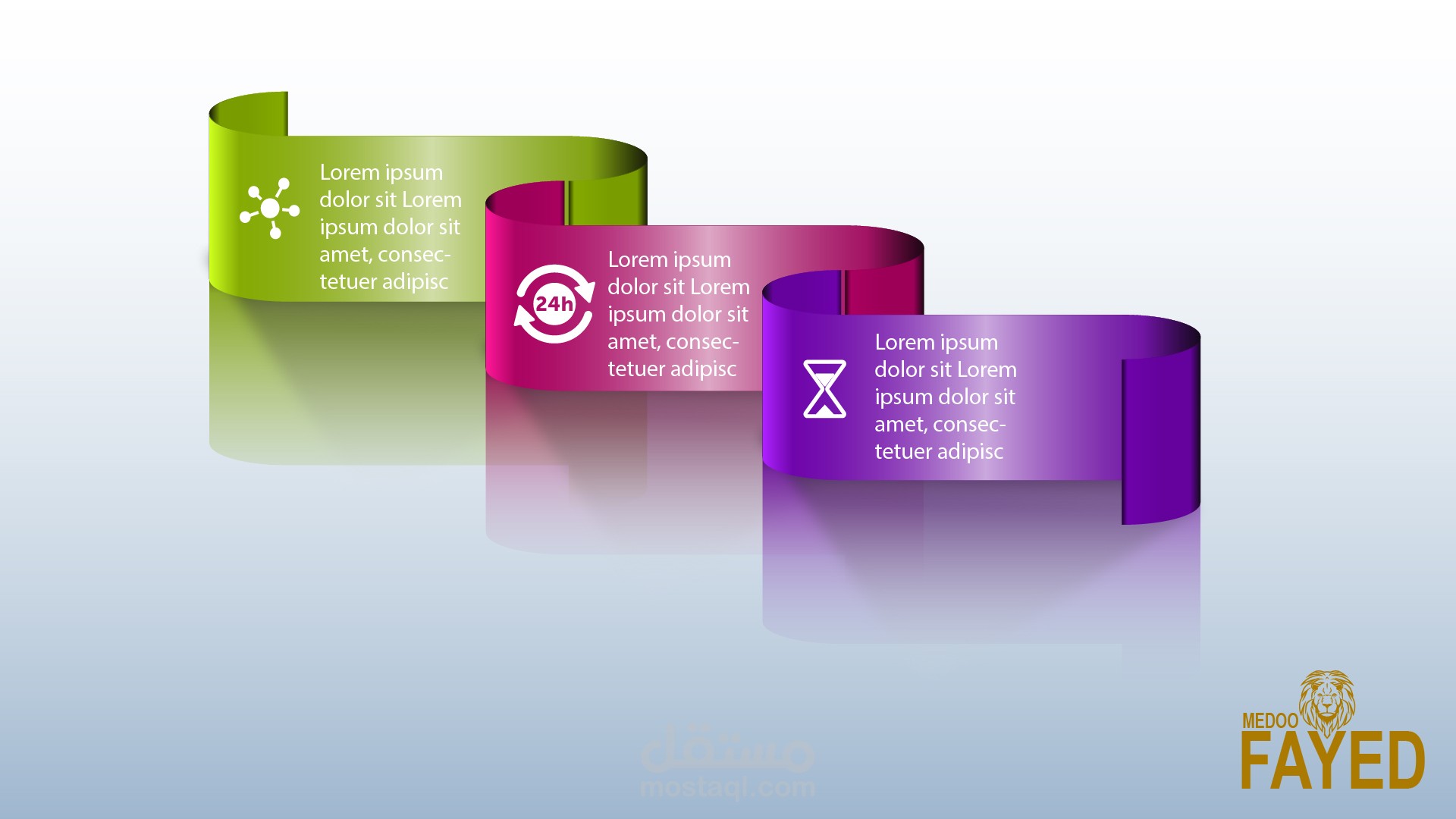 Lorem ipsum dolor sit Lorem ipsum dolor sit amet, consectetuer adipisc

24h

Lorem ipsum dolor sit Lorem ipsum dolor sit amet, consectetuer adipisc

Lorem ipsum dolor sit Lorem ipsum dolor sit amet, consectetuer adipisc

مستقل
mostaql.com

MEDOO
FAYED