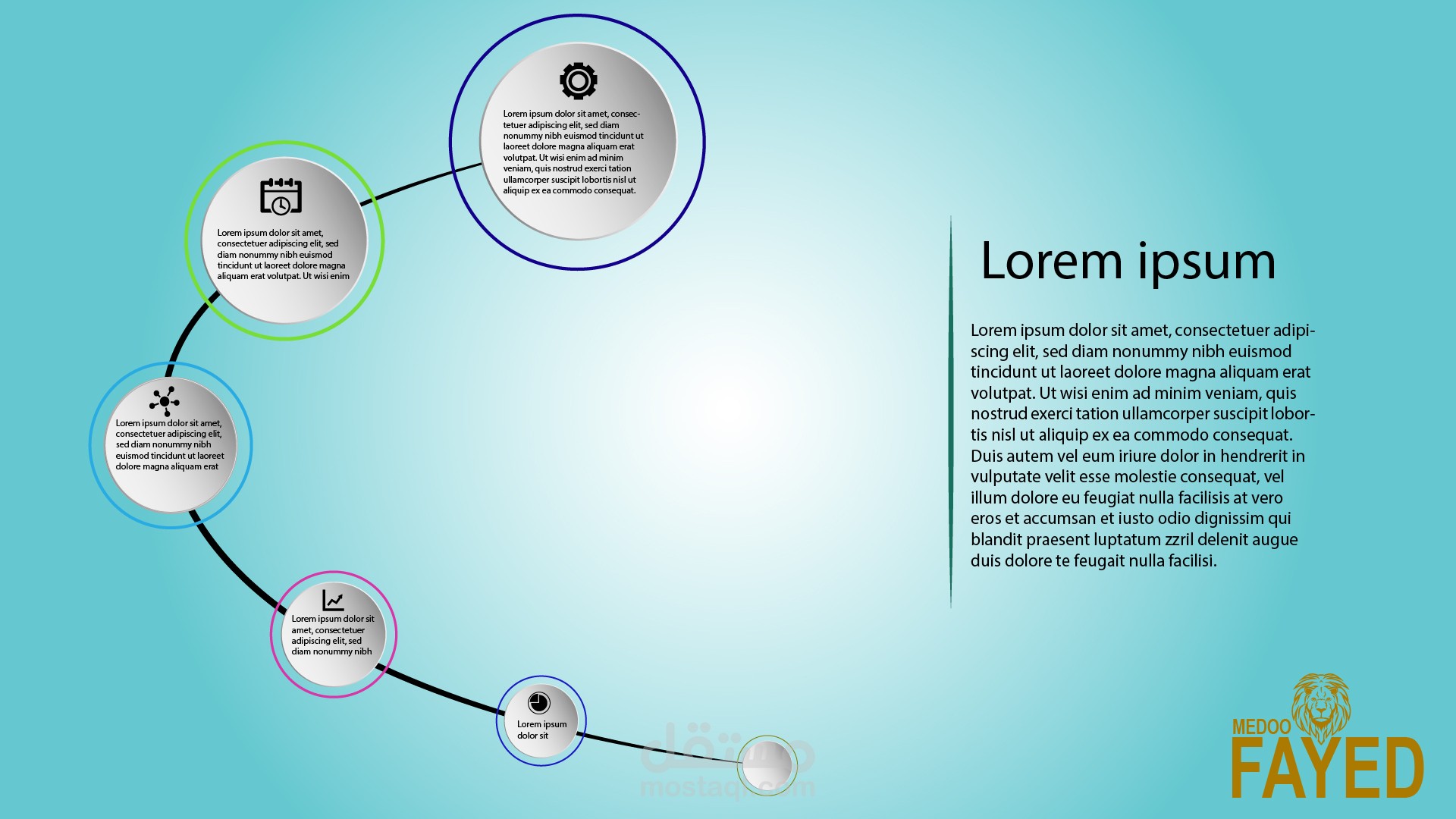 Lorem ipsum dolor sit amet, consectetuer adipiscing elit, sed diam nonummy nibh euismod tincidunt ut laoreet dolore magna aliquam erat volutpat. Ut wisi enim ad minim veniam, quis nostrud exerci tation ullamcorper suscipit lobortis nisl ut aliquip ex ea commodo consequat.

Lorem ipsum dolor sit amet, consectetuer adipiscing elit, sed diam nonummy nibh euismod tincidunt ut laoreet dolore magna aliquam erat volutpat. Ut wisi enim

Lorem ipsum dolor sit amet, consectetuer adipiscing elit, sed diam nonummy nibh euismod tincidunt ut laoreet dolore magna aliquam erat

Lorem ipsum dolor sit amet, consectetuer adipiscing elit, sed diam nonummy nibh

Lorem ipsum dolor sit

Lorem ipsum

Lorem ipsum dolor sit amet, consectetuer adipiscing elit, sed diam nonummy nibh euismod tincidunt ut laoreet dolore magna aliquam erat volutpat. Ut wisi enim ad minim veniam, quis nostrud exerci tation ullamcorper suscipit lobortis nisl ut aliquip ex ea commodo consequat. Duis autem vel eum iriure dolor in hendrerit in vulputate velit esse molestie consequat, vel illum dolore eu feugiat nulla facilisis at vero eros et accumsan et iusto odio dignissim qui blandit praesent luptatum zzril delenit augue duis dolore te feugait nulla facilisi.

مستقل
mostaql.com

MEDOO
FAYED