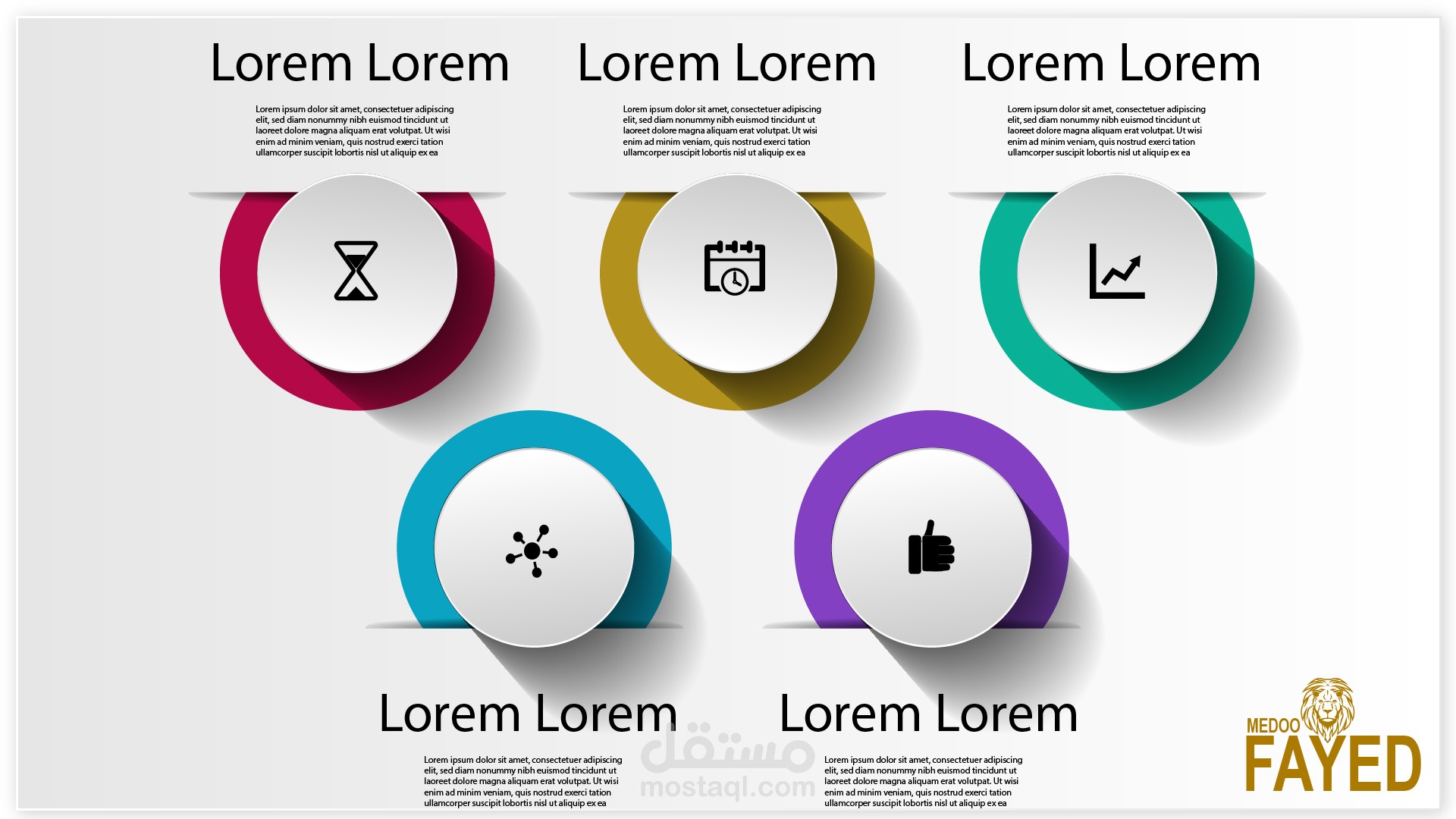 Lorem Lorem

Lorem ipsum dolor sit amet, consectetuer adipiscing elit, sed diam nonummy nibh euismod tincidunt ut laoreet dolore magna aliquam erat volutpat. Ut wisi enim ad minim veniam, quis nostrud exerci tation ullamcorper suscipit lobortis nisl ut aliquip ex ea

Lorem Lorem

Lorem ipsum dolor sit amet, consectetuer adipiscing elit, sed diam nonummy nibh euismod tincidunt ut laoreet dolore magna aliquam erat volutpat. Ut wisi enim ad minim veniam, quis nostrud exerci tation ullamcorper suscipit lobortis nisl ut aliquip ex ea

Lorem Lorem

Lorem ipsum dolor sit amet, consectetuer adipiscing elit, sed diam nonummy nibh euismod tincidunt ut laoreet dolore magna aliquam erat volutpat. Ut wisi enim ad minim veniam, quis nostrud exerci tation ullamcorper suscipit lobortis nisl ut aliquip ex ea

Lorem Lorem

Lorem ipsum dolor sit amet, consectetuer adipiscing elit, sed diam nonummy nibh euismod tincidunt ut laoreet dolore magna aliquam erat volutpat. Ut wisi enim ad minim veniam, quis nostrud exerci tation ullamcorper suscipit lobortis nisl ut aliquip ex ea

Lorem Lorem

Lorem ipsum dolor sit amet, consectetuer adipiscing elit, sed diam nonummy nibh euismod tincidunt ut laoreet dolore magna aliquam erat volutpat. Ut wisi enim ad minim veniam, quis nostrud exerci tation ullamcorper suscipit lobortis nisl ut aliquip ex ea

مستقل
mostaql.com

MEDOO
FAYED