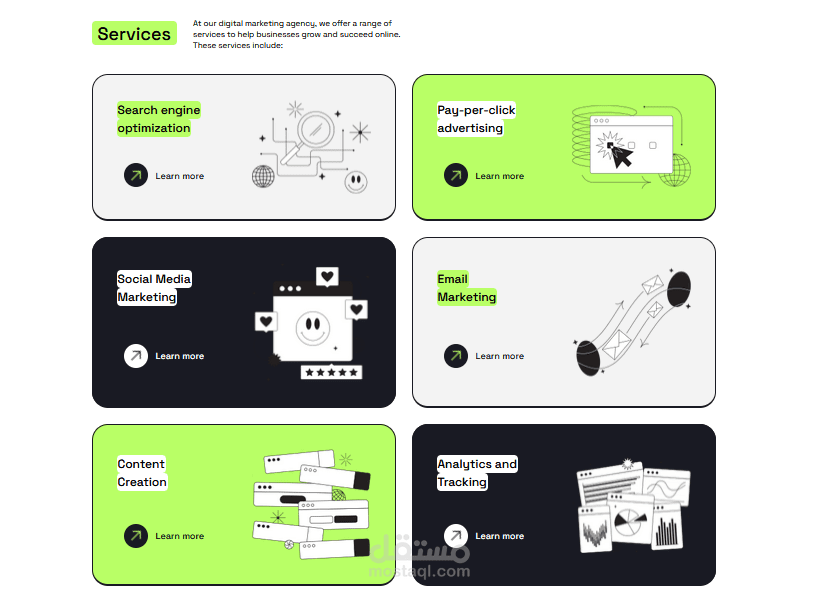 Services

At our digital marketing agency, we offer a range of services to help businesses grow and succeed online. These services include:

Search engine optimization

Learn more

Pay-per-click advertising

Learn more

Social Media Marketing

Learn more

Email Marketing

Learn more

Content Creation

Learn more

Analytics and Tracking

Learn more

مستقل
mostaql.com