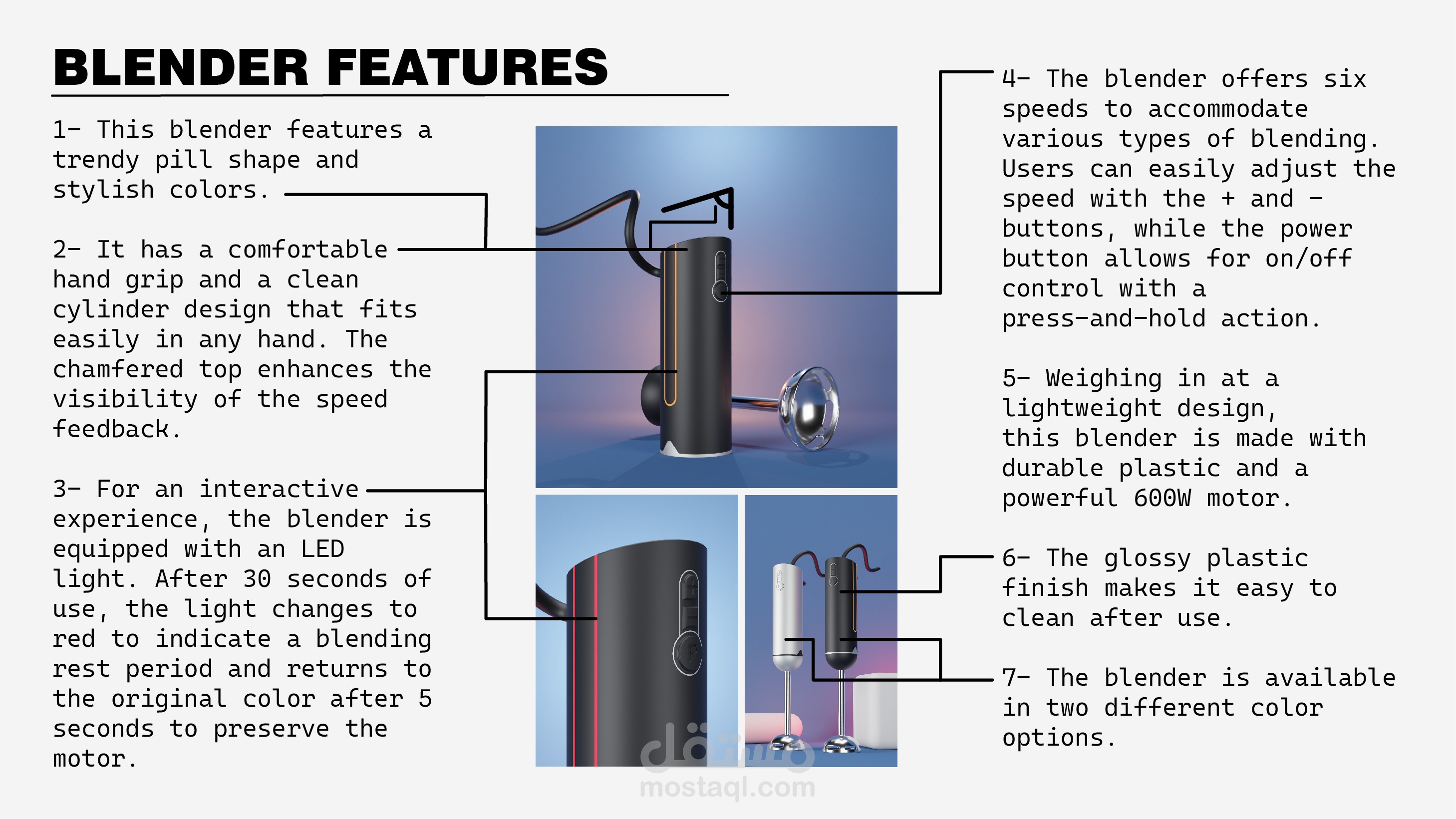 BLENDER FEATURES

1- This blender features a trendy pill shape and stylish colors.

2- It has a comfortable hand grip and a clean cylinder design that fits easily in any hand. The chamfered top enhances the visibility of the speed feedback.

3- For an interactive experience, the blender is equipped with an LED light. After 30 seconds of use, the light changes to red to indicate a blending rest period and returns to the original color after 5 seconds to preserve the motor.

4- The blender offers six speeds to accommodate various types of blending. Users can easily adjust the speed with the + and - buttons, while the power button allows for on/off control with a press-and-hold action.

5- Weighing in at a lightweight design, this blender is made with durable plastic and a powerful 600W motor.

6- The glossy plastic finish makes it easy to clean after use.

7- The blender is available in two different color options.

مستقل
mostaql.com