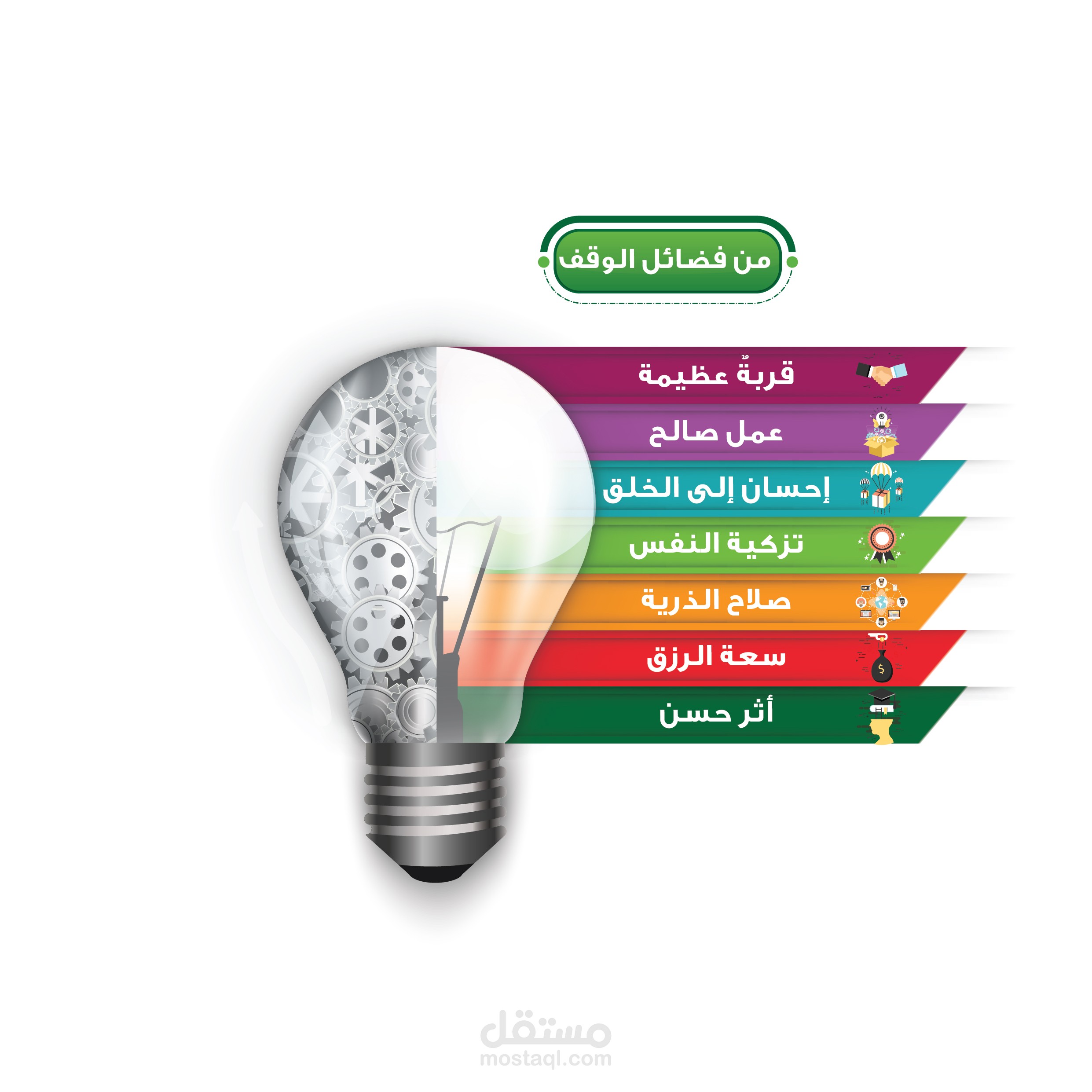 من فضائل الوقف

قربةٌ عظيمة

عمل صالح

إحسان إلى الخلق

تزكية النفس

صلاح الذرية

سعة الرزق

أثر حسن

مستقل
mostaql.com