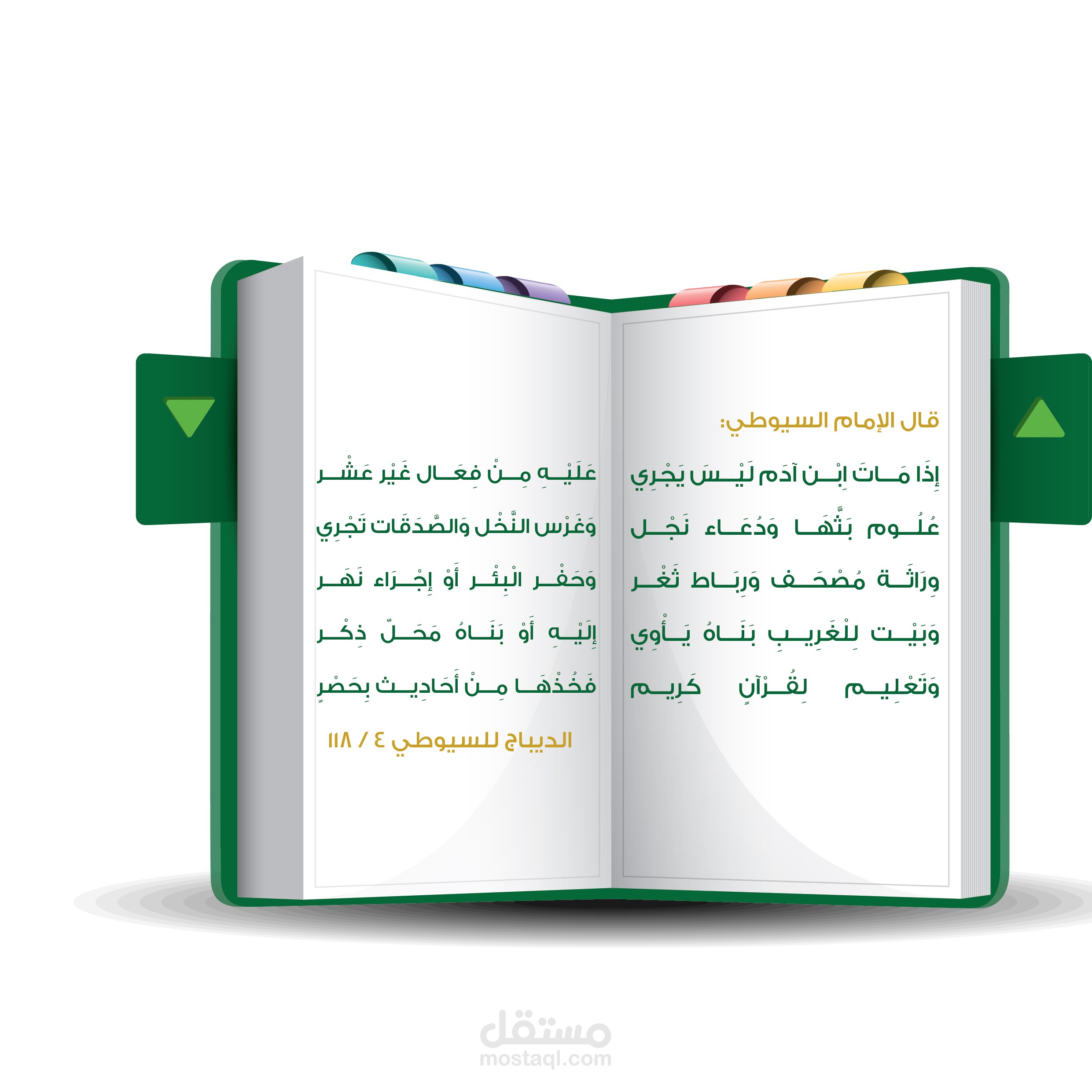 قال الإمام السيوطي:

إِذَا مَاتَ ابْن آدَم لَيْسَ يَجْرِي
عُلُوم بَثَّهَا وَدُعَاء نَجْل
وِرَاثَة مُصْحَف وَرِبَاط ثَغْر
وَبَيْت لِلْغَرِيبِ بَنَاهُ يَأْوِي
وَتَعْلِيم لِقُرْآنٍ كَرِيم

عَلَيْهِ مِنْ فِعَال غَيْر عَشْر
وَغَرْس النَّخْل وَالصَّدَقَات تَجْرِي
وَحَفْر الْبِئْر أَوْ إِجْرَاء نَهَر
إِلَيْهِ أَوْ بَنَاهُ مَحَلّ ذِكْر
فَخُذْهَا مِنْ أَحَادِيث بِحَصْرٍ

الديباج للسيوطي ٤ / ١١٨

مستقل
mostaql.com