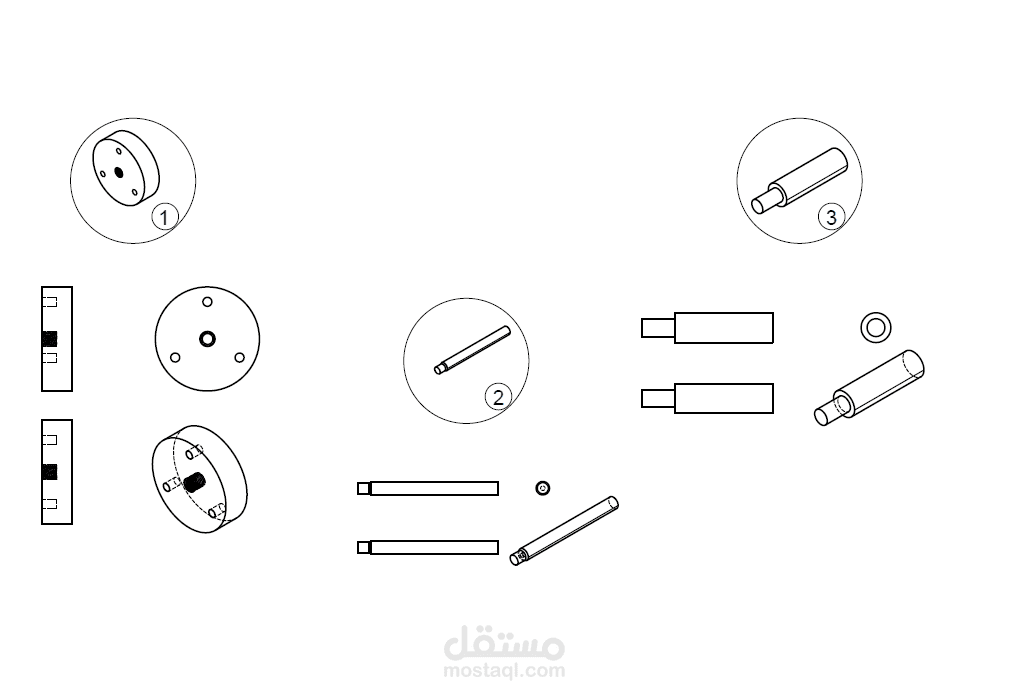 1

3

2

مستقل
mostaql.com