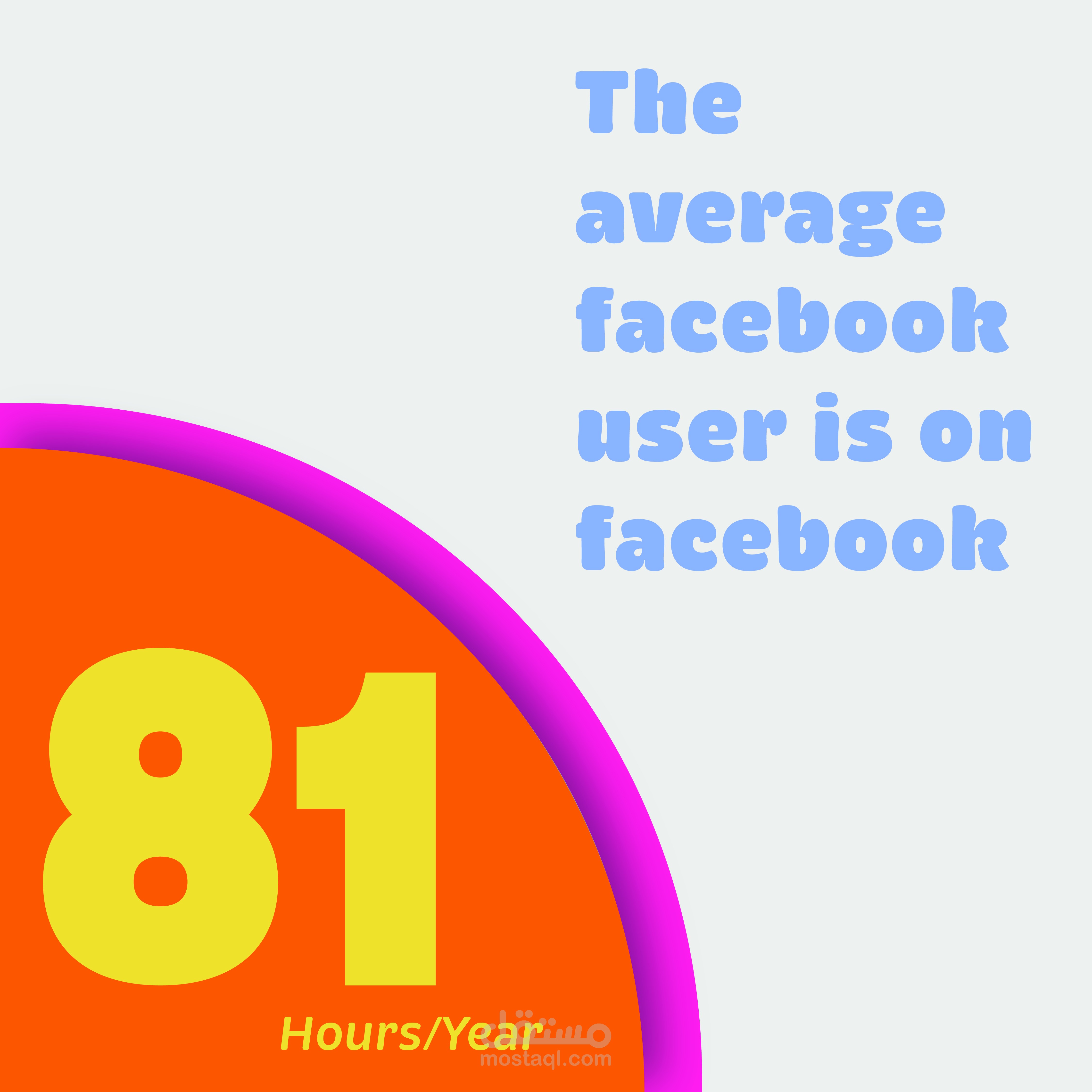 The average facebook user is on facebook

81

Hours/Year

مستقل
mostaql.com